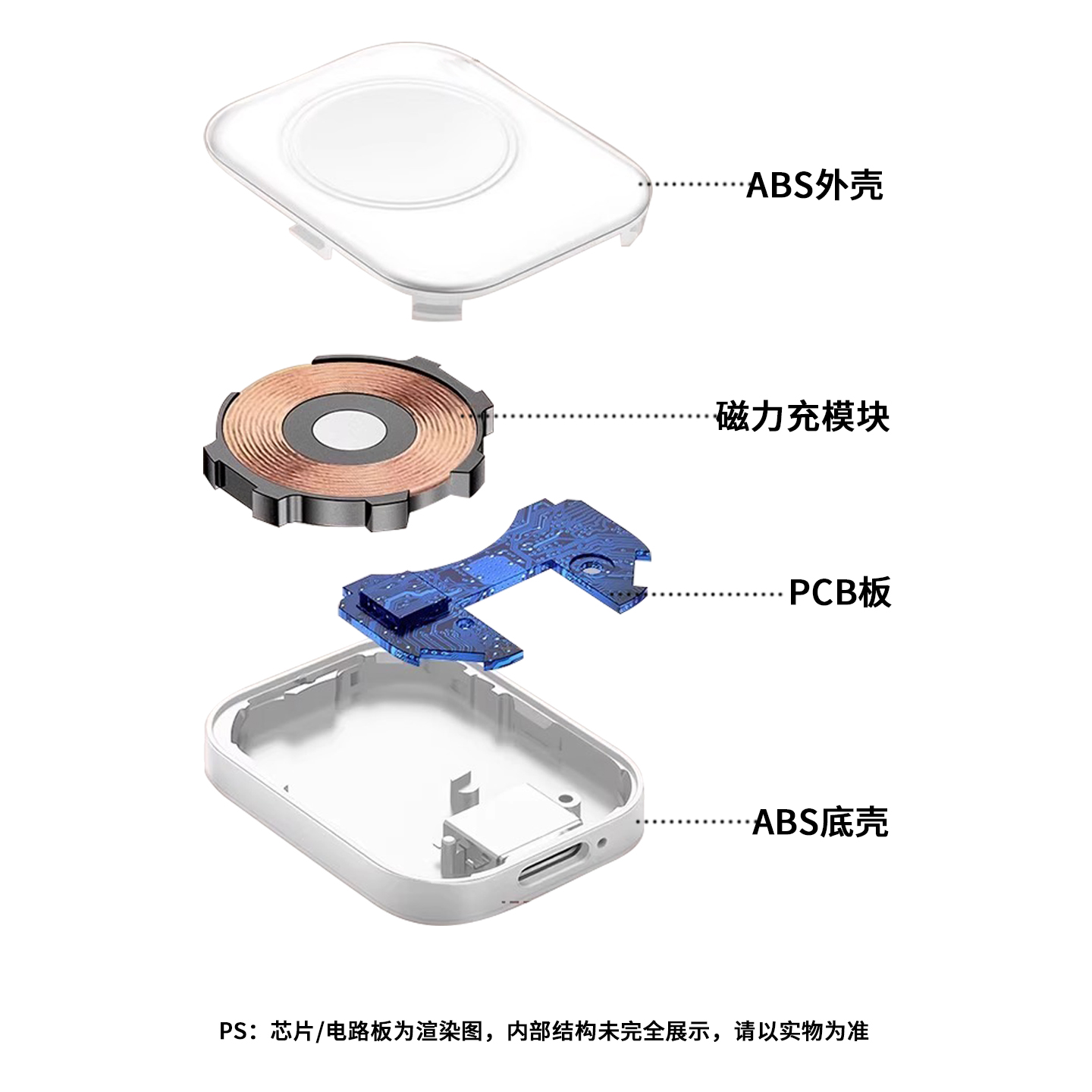 ABS外壳

磁力充模块

PCB板

ABS底壳

PS：芯片/电路板为渲染图，内部结构未完全展示，请以实物为准