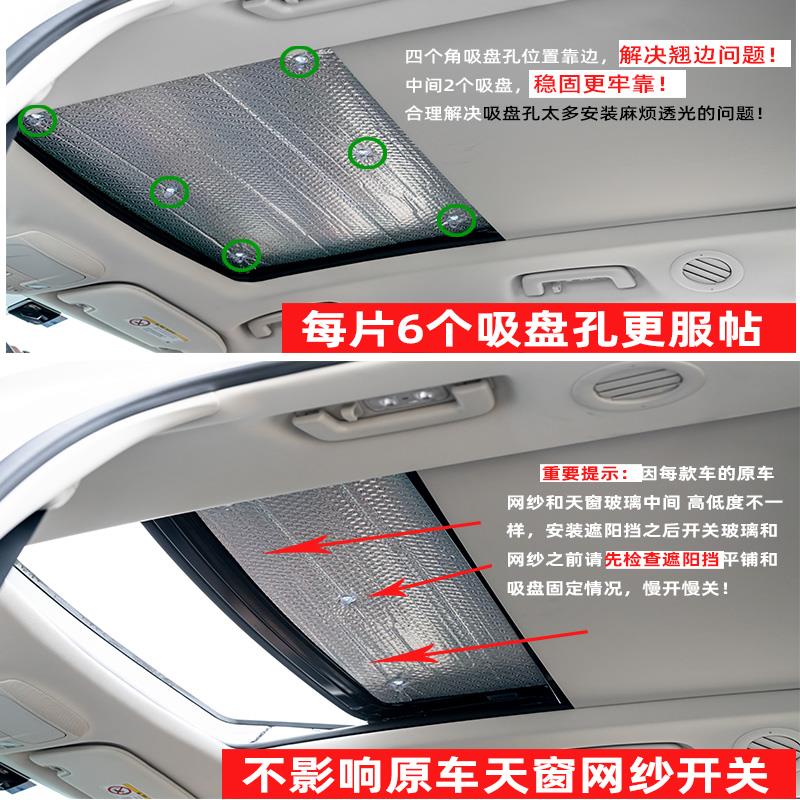 四个角吸盘孔位置靠边，解决翘边问题！
中间2个吸盘，稳固更牢靠！
合理解决吸盘孔太多安装麻烦透光的问题！

每片6个吸盘孔更服帖

重要提示：因每款车的原车网纱和天窗玻璃中间 高低度不一样，安装遮阳挡之后开关玻璃和网纱之前请先检查遮阳挡平铺和吸盘固定情况，慢开慢关！

不影响原车天窗网纱开关