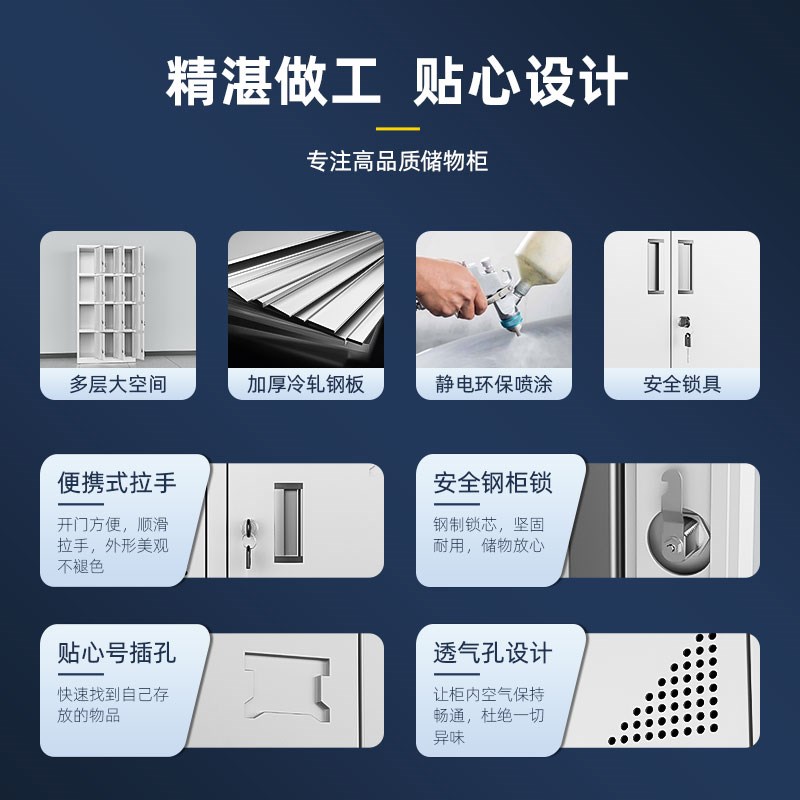 精湛做工 贴心设计

专注高品质储物柜

多层大空间

加厚冷轧钢板

静电环保喷涂

安全锁具

便携式拉手

开门方便，顺滑拉手，外形美观不褪色

安全钢柜锁

钢制锁芯，坚固耐用，储物放心

贴心号插孔

快速找到自己存放的物品

透气孔设计

让柜内空气保持畅通，杜绝一切异味