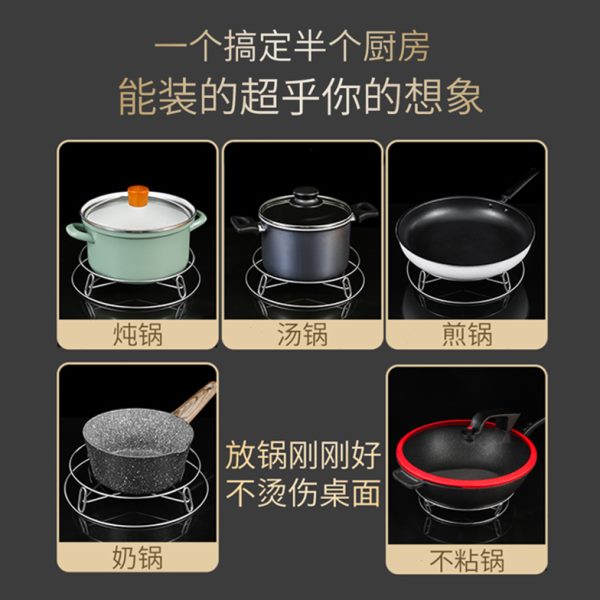 一个搞定半个厨房
能装的超乎你的想象

炖锅

汤锅

煎锅

奶锅

放锅刚刚好
不烫伤桌面

不粘锅