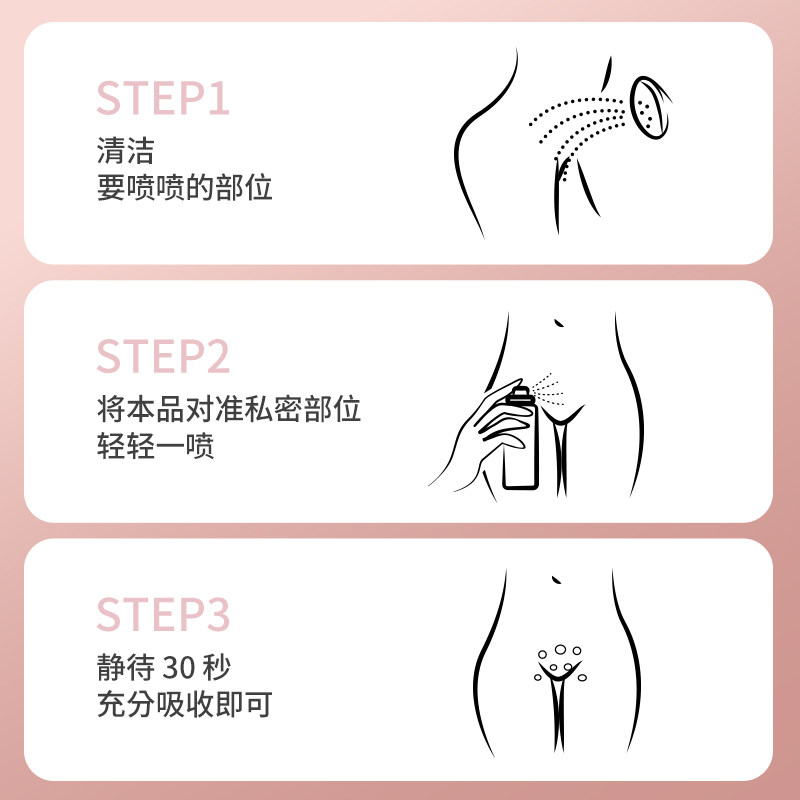 STEP1
清洁
要喷喷的部位

STEP2
将本品对准私密部位
轻轻一喷

STEP3
静待 30 秒
充分吸收即可