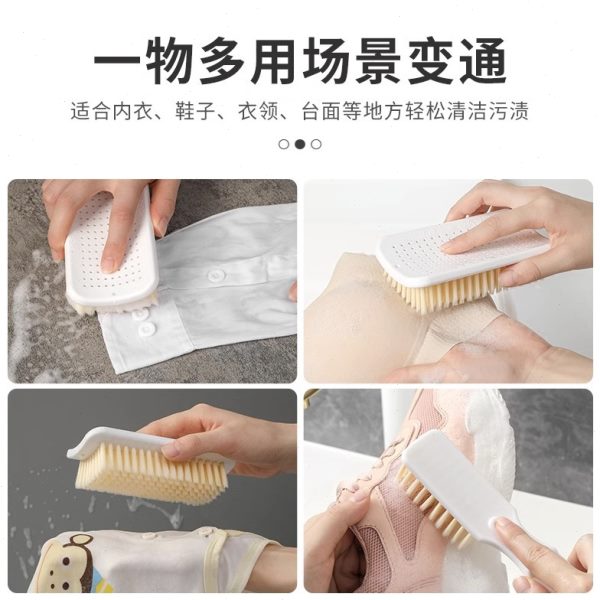 一物多用场景变通

适合内衣、鞋子、衣领、台面等地方轻松清洁污渍