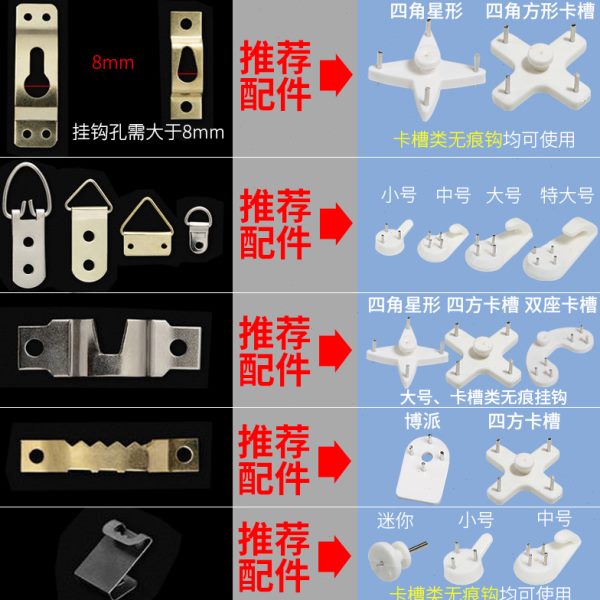 8mm

挂钩孔需大于8mm

推荐配件

四角星形　四角方形卡槽

卡槽类无痕钩均可使用

推荐配件

小号　中号　大号　特大号

推荐配件

四角星形　四方卡槽　双座卡槽

大号、卡槽类无痕挂钩

推荐配件

博派　四方卡槽

推荐配件

迷你　小号　中号

卡槽类无痕钩均可使用