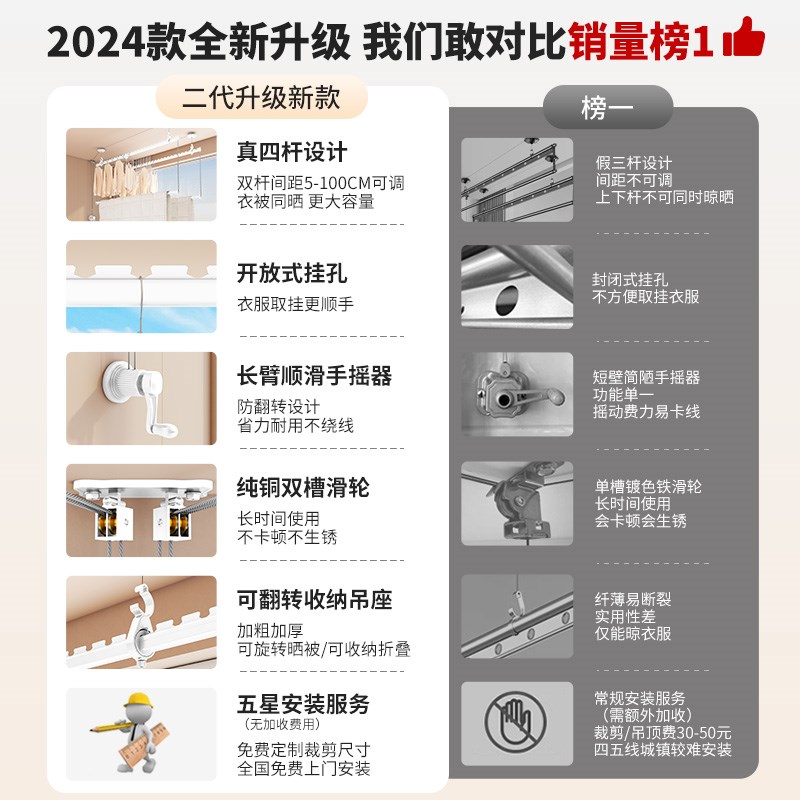 2024款全新升级 我们敢对比销量榜1

二代升级新款

真四杆设计
双杆间距5-100CM可调
衣被同晒 更大容量

开放式挂孔
衣服取挂更顺手

长臂顺滑手摇器
防翻转设计
省力耐用不绕线

纯铜双槽滑轮
长时间使用
不卡顿不生锈

可翻转收纳吊座
加粗加厚
可旋转晒被/可收纳折叠

五星安装服务
（无加收费用）
免费定制裁剪尺寸
全国免费上门安装

榜一

假三杆设计
间距不可调
上下杆不可同时晾晒

封闭式挂孔
不方便取挂衣服

短壁简陋手摇器
功能单一
摇动费力易卡线

单槽镀色铁滑轮
长时间使用
会卡顿会生锈

纤薄易断裂
实用性差
仅能晾衣服

常规安装服务
（需额外加收）
裁剪/吊顶费30-50元
四五线城镇较难安装