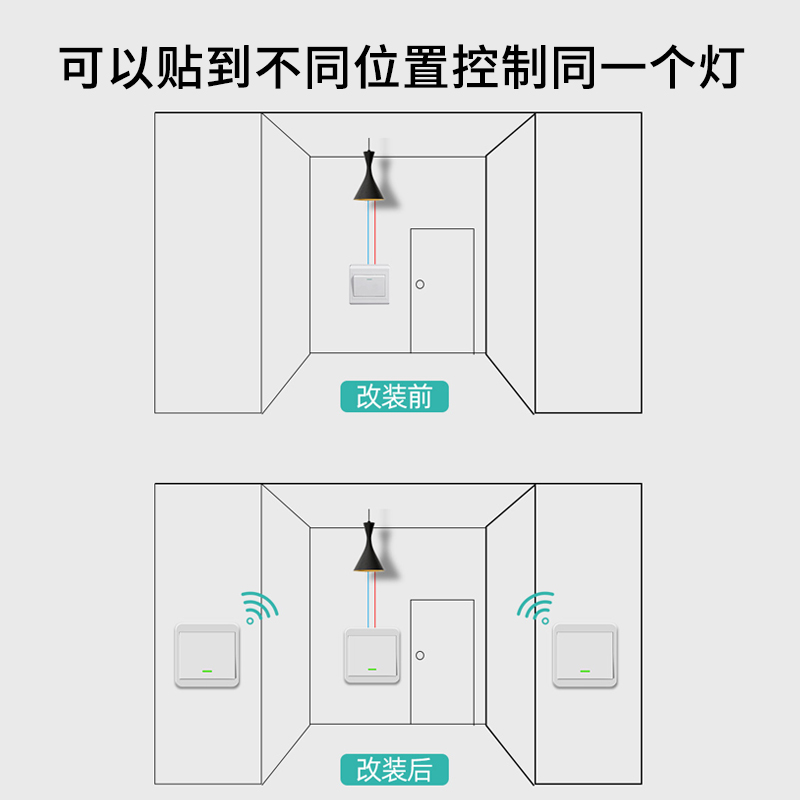 可以贴到不同位置控制同一个灯

改装前

改装后