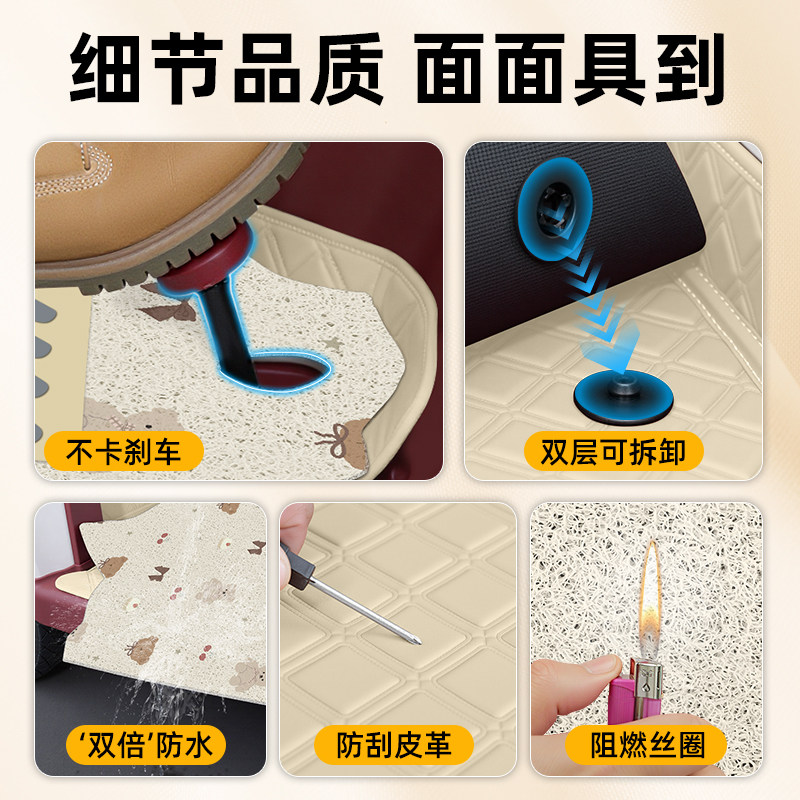 细节品质 面面具到

不卡刹车

双层可拆卸

‘双倍’防水

防刮皮革

阻燃丝圈