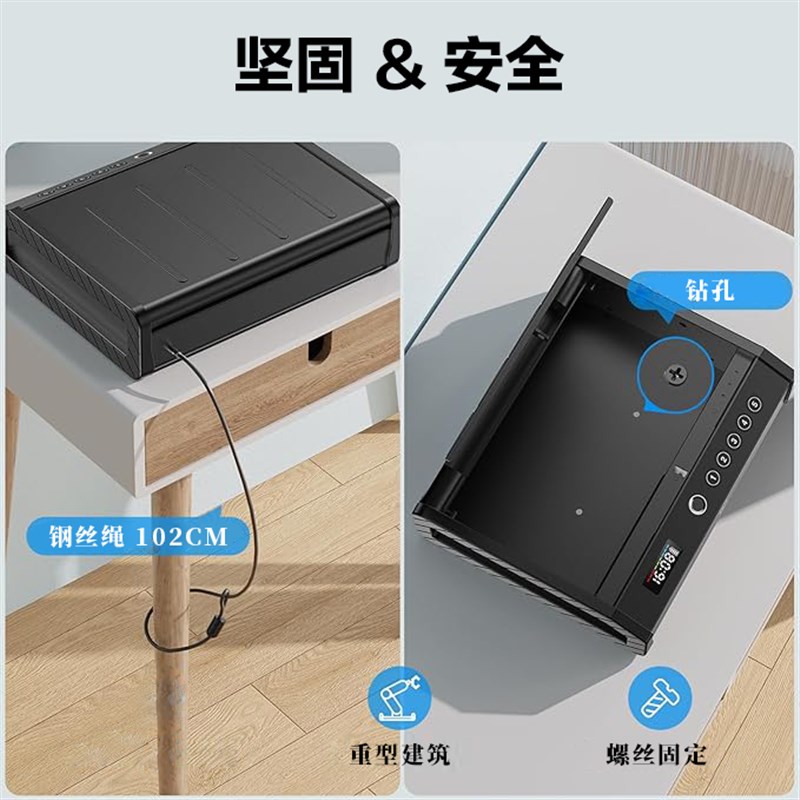 坚固 & 安全

钻孔

钢丝绳 102CM

16:08

重型建筑

螺丝固定