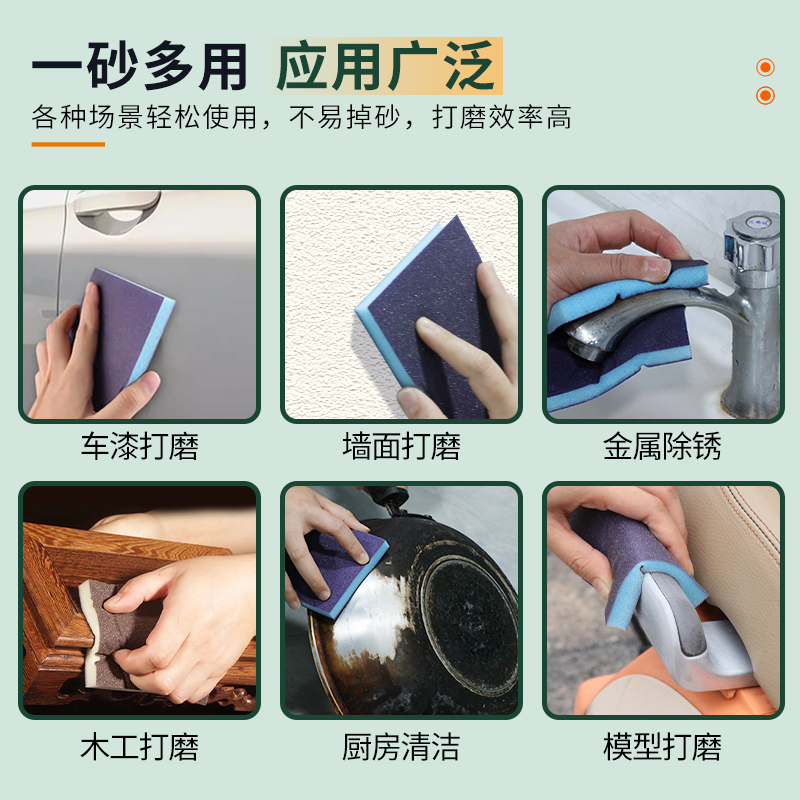 一砂多用 应用广泛

各种场景轻松使用，不易掉砂，打磨效率高

车漆打磨

墙面打磨

金属除锈

木工打磨

厨房清洁

模型打磨