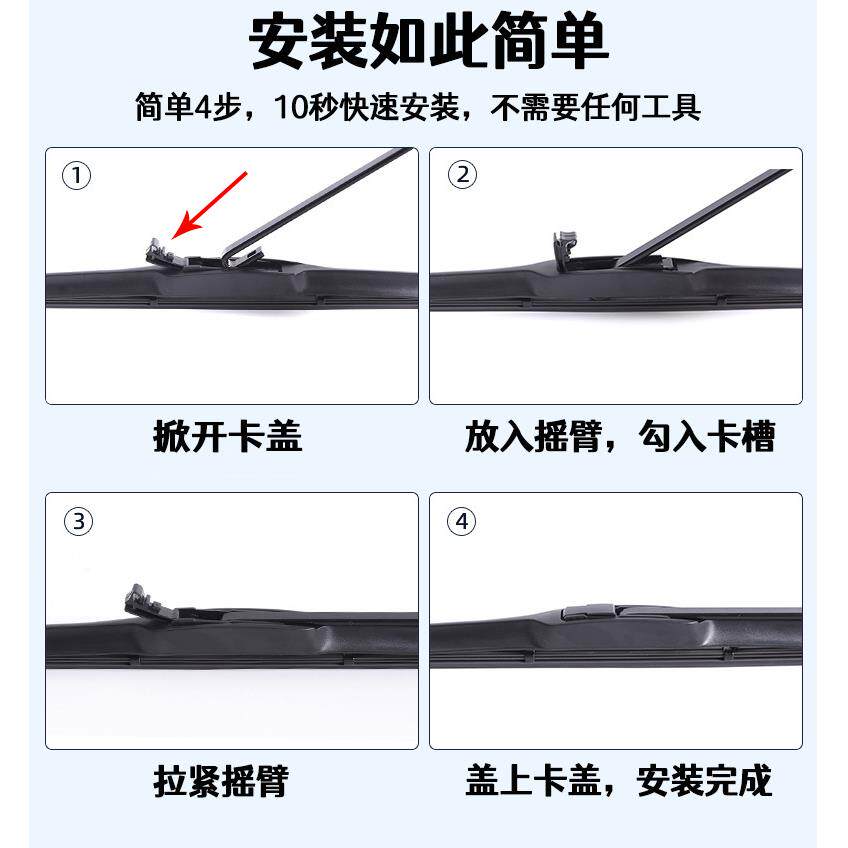 安装如此简单

简单4步，10秒快速安装，不需要任何工具

①

掀开卡盖

②

放入摇臂，勾入卡槽

③

拉紧摇臂

④

盖上卡盖，安装完成