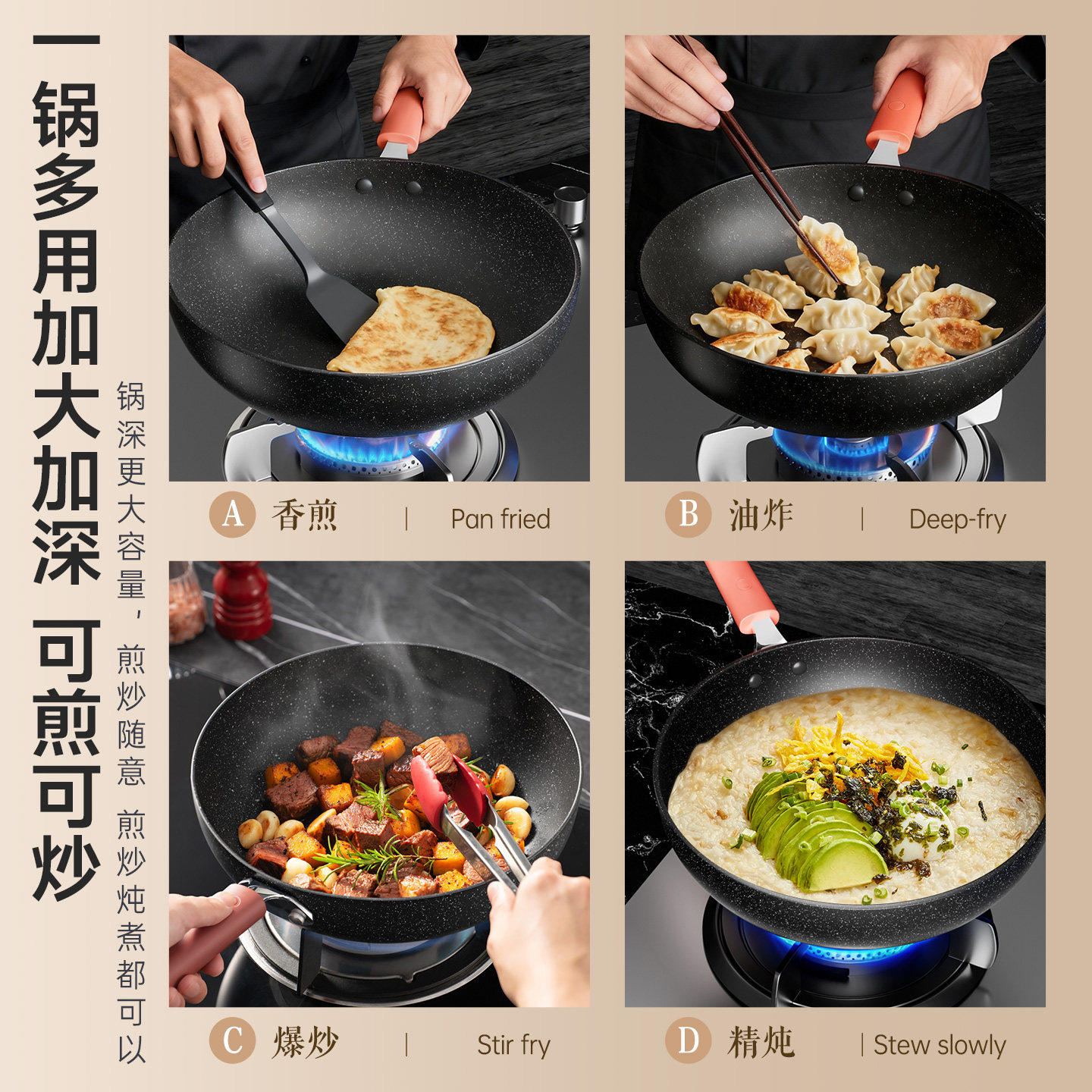 一锅多用加大加深 可煎可炒

锅深更大容量，煎炒随意 煎炒炖煮都可以

A 香煎 | Pan fried

B 油炸 | Deep-fry

C 爆炒 | Stir fry

D 精炖 | Stew slowly