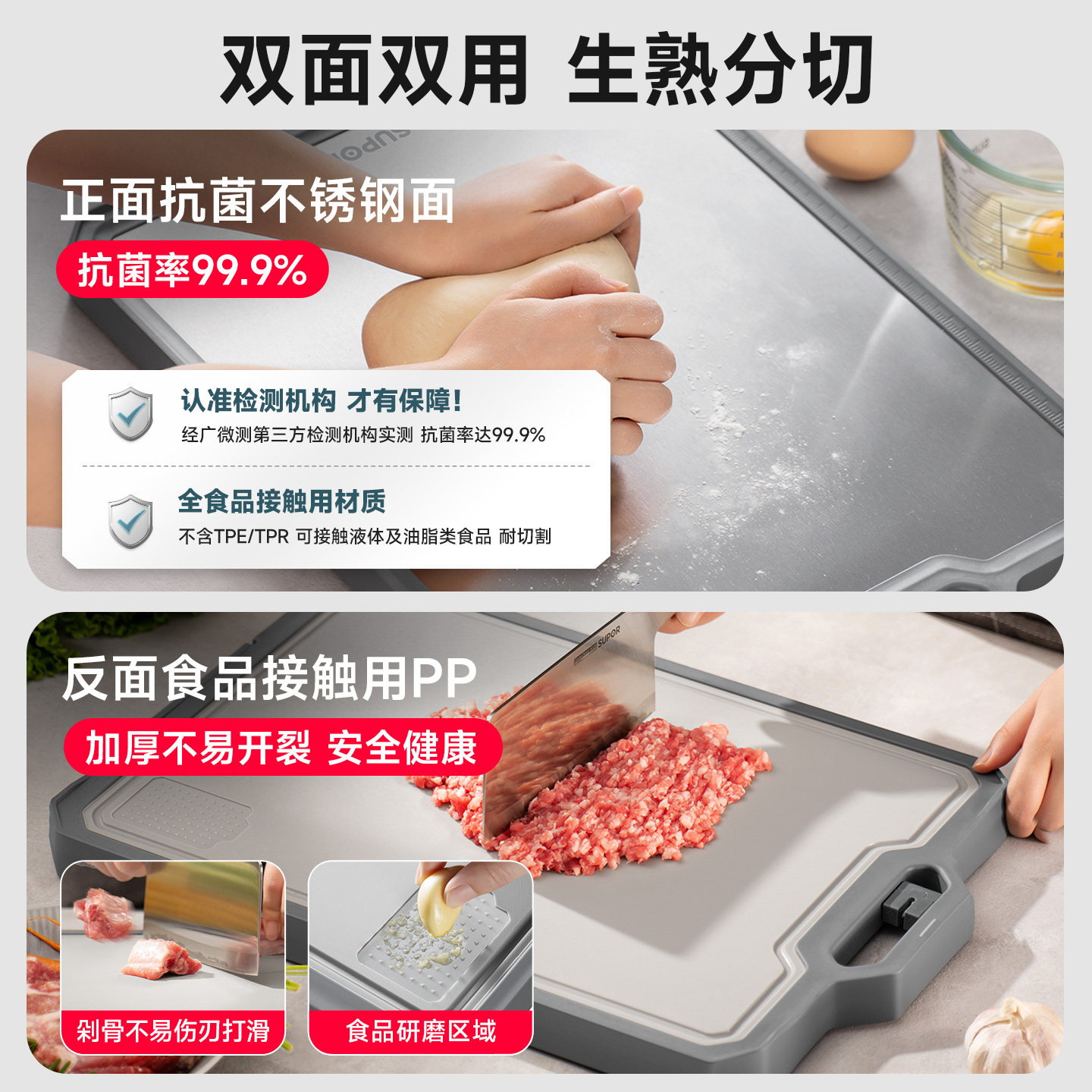 双面双用 生熟分切

SUPOR

正面抗菌不锈钢面

抗菌率99.9%

认准检测机构 才有保障!
经广微测第三方检测机构实测 抗菌率达99.9%

全食品接触用材质
不含TPE/TPR 可接触液体及油脂类食品 耐切割

SUPOR

反面食品接触用PP

加厚不易开裂 安全健康

剁骨不易伤刃打滑

食品研磨区域