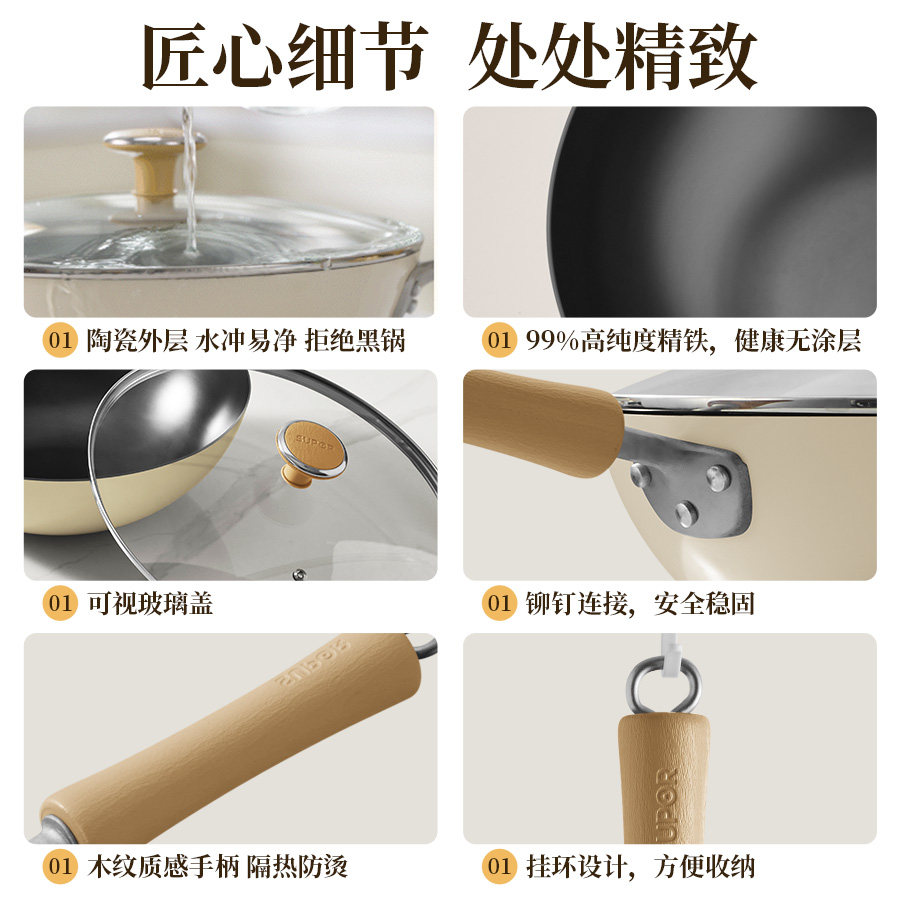 匠心细节 处处精致

01 陶瓷外层 水冲易净 拒绝黑锅

01 99%高纯度精铁，健康无涂层

SUPOR

01 可视玻璃盖

01 铆钉连接，安全稳固

SUPOR

01 木纹质感手柄 隔热防烫

SUPOR

01 挂环设计，方便收纳