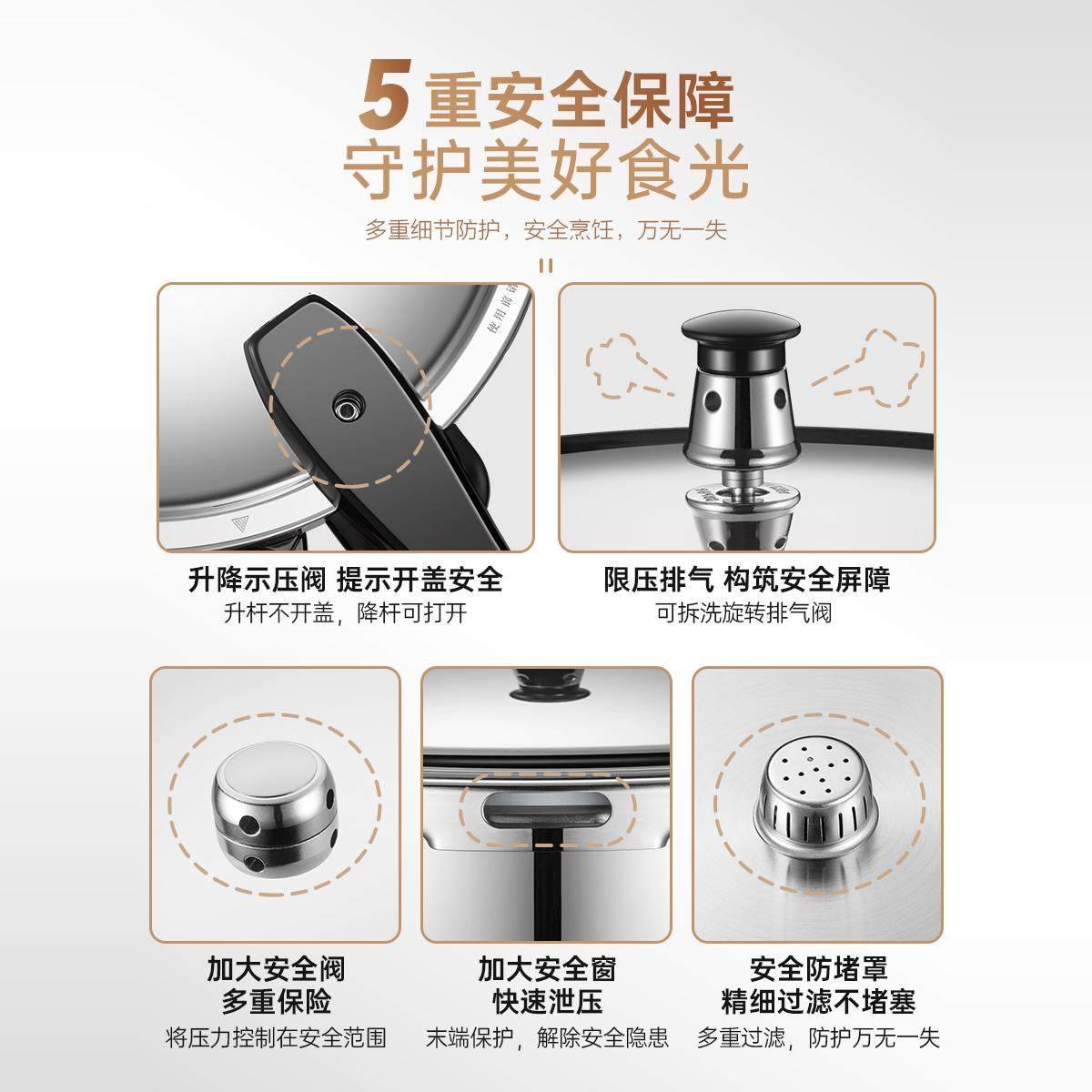 5重安全保障
守护美好食光

多重细节防护，安全烹饪，万无一失

使用前请

升降示压阀 提示开盖安全
升杆不开盖，降杆可打开

限压排气 构筑安全屏障
可拆洗旋转排气阀

加大安全阀
多重保险
将压力控制在安全范围

加大安全窗
快速泄压
末端保护，解除安全隐患

安全防堵罩
精细过滤不堵塞
多重过滤，防护万无一失