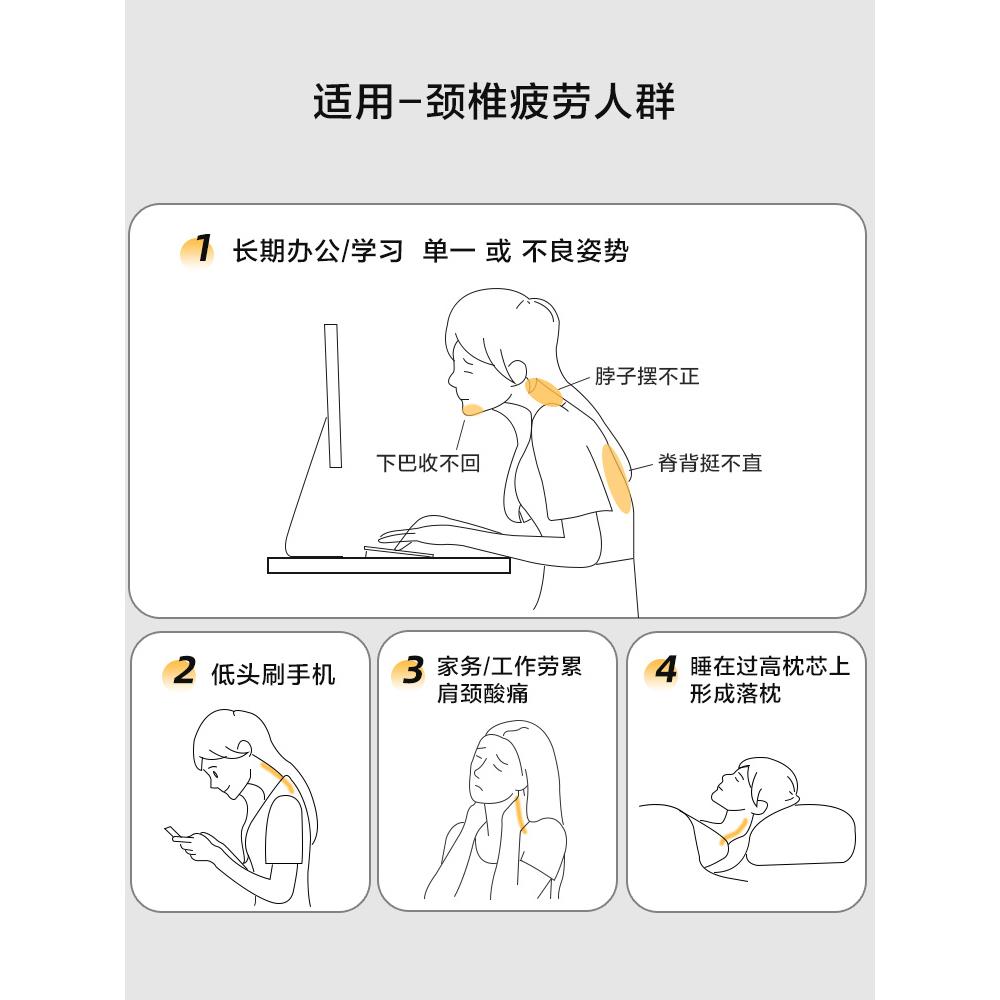 适用–颈椎疲劳人群

1 长期办公/学习 单一 或 不良姿势

脖子摆不正

下巴收不回

脊背挺不直

2 低头刷手机

3 家务/工作劳累 肩颈酸痛

4 睡在过高枕芯上 形成落枕