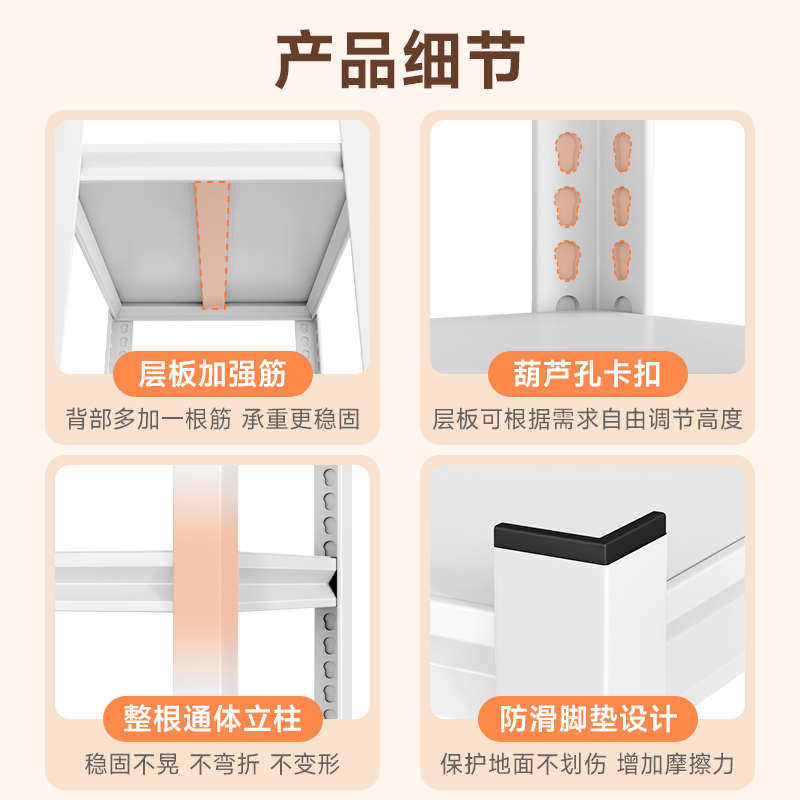 产品细节

层板加强筋
背部多加一根筋 承重更稳固

葫芦孔卡扣
层板可根据需求自由调节高度

整根通体立柱
稳固不晃 不弯折 不变形

防滑脚垫设计
保护地面不划伤 增加摩擦力