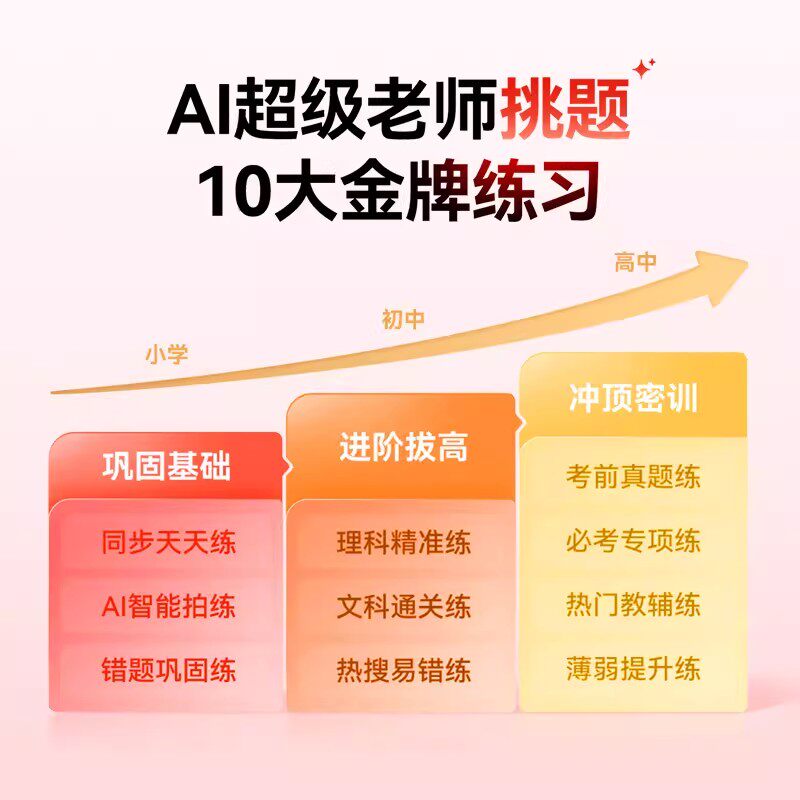 AI超级老师挑题
10大金牌练习

小学

初中

高中

巩固基础

同步天天练

AI智能拍练

错题巩固练

进阶拔高

理科精准练

文科通关练

热搜易错练

冲顶密训

考前真题练

必考专项练

热门教辅练

薄弱提升练