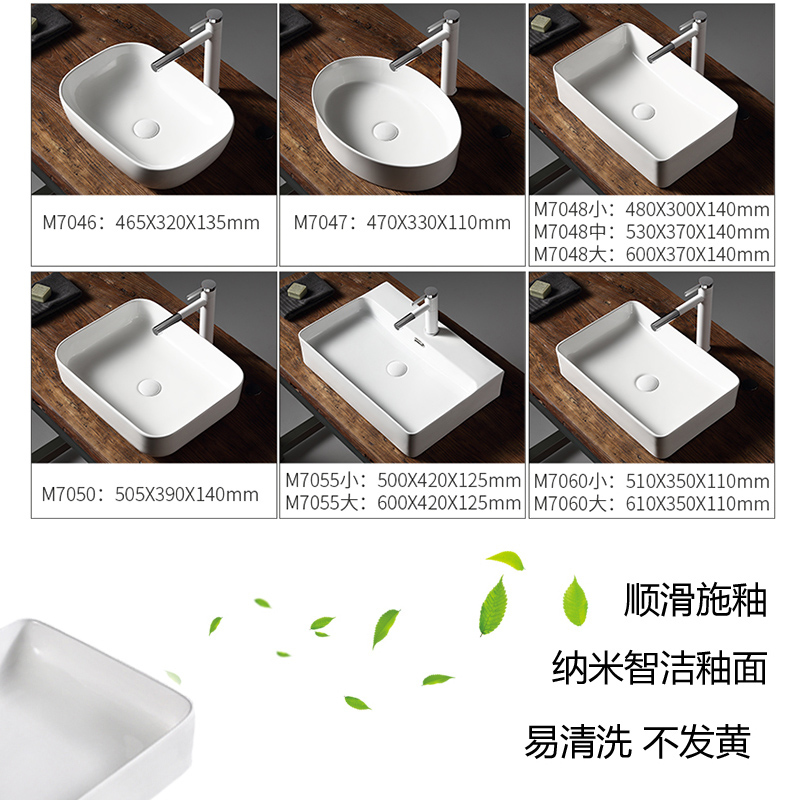 M7046：465X320X135mm

M7047：470X330X110mm

M7048小：480X300X140mm
M7048中：530X370X140mm
M7048大：600X370X140mm

M7050：505X390X140mm

M7055小：500X420X125mm
M7055大：600X420X125mm

M7060小：510X350X110mm
M7060大：610X350X110mm

顺滑施釉

纳米智洁釉面

易清洗 不发黄