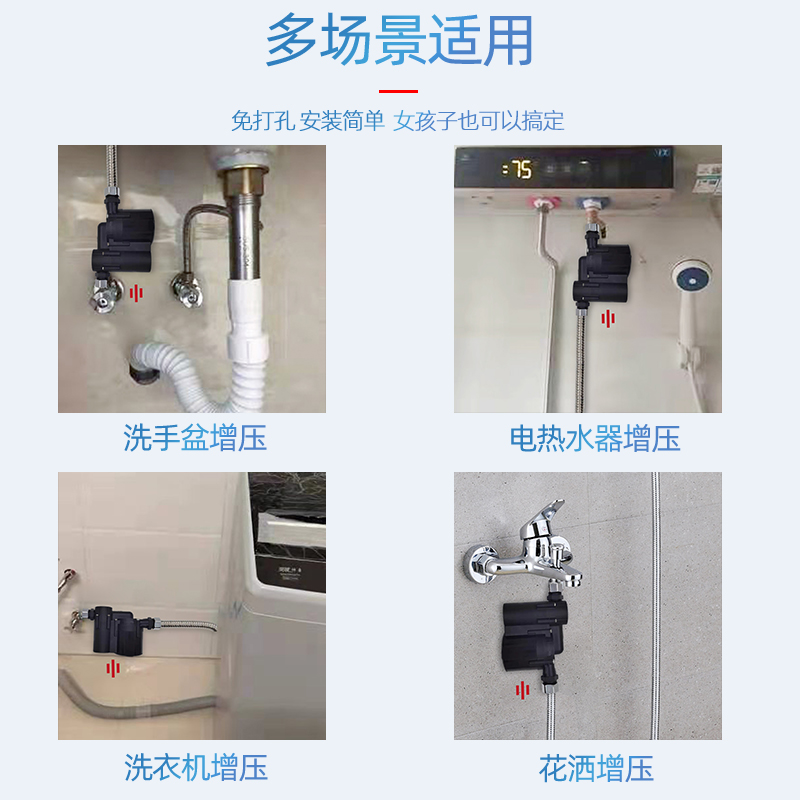 多场景适用

免打孔 安装简单 女孩子也可以搞定

:75

洗手盆增压

电热水器增压

洗衣机增压

花洒增压