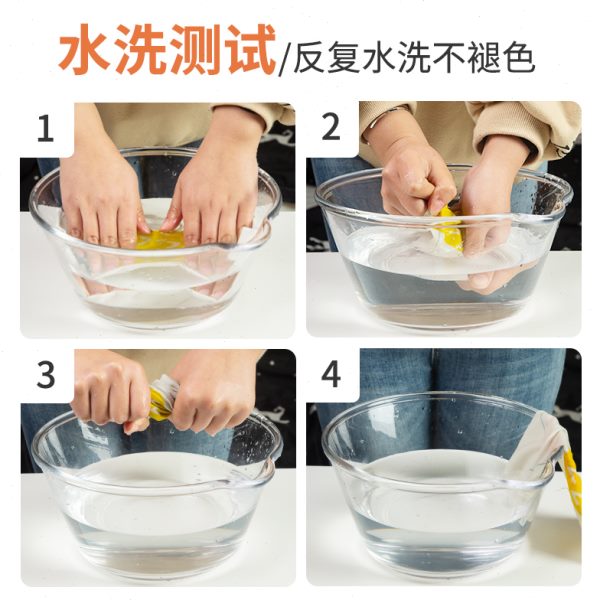 水洗测试/反复水洗不褪色

1

2

3

4