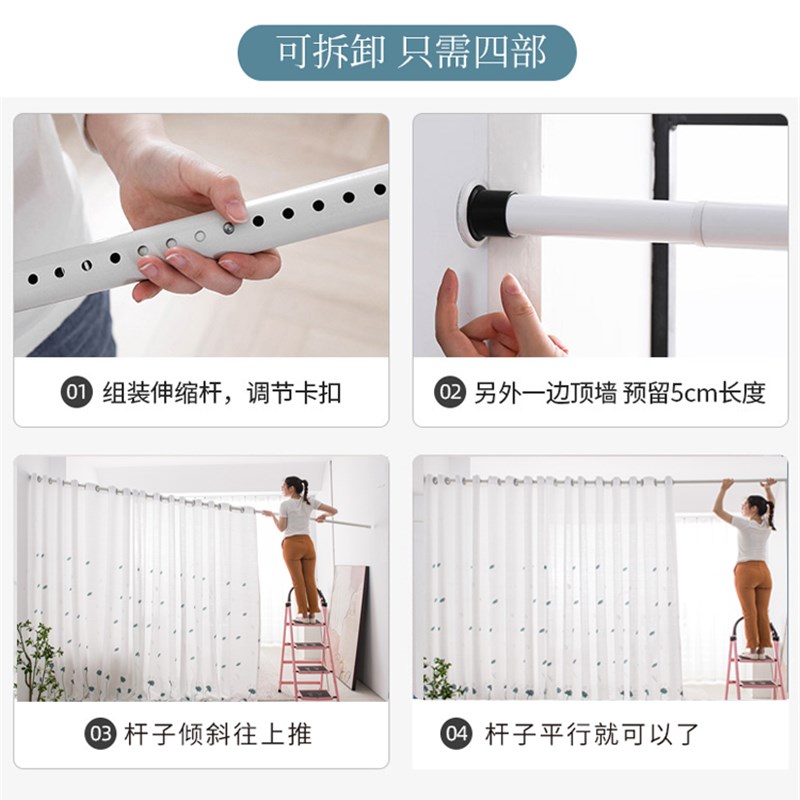 可拆卸 只需四部

01 组装伸缩杆，调节卡扣

02 另外一边顶墙 预留5cm长度

03 杆子倾斜往上推

04 杆子平行就可以了