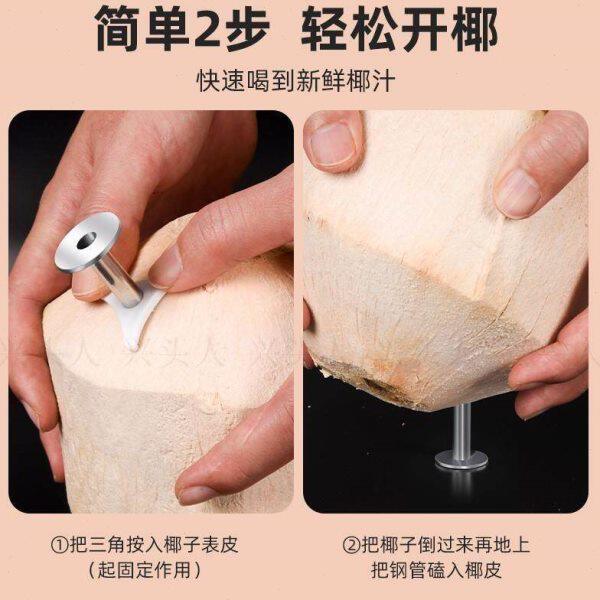 简单2步 轻松开椰

快速喝到新鲜椰汁

①把三角按入椰子表皮
（起固定作用）

②把椰子倒过来再地上
把钢管磕入椰皮