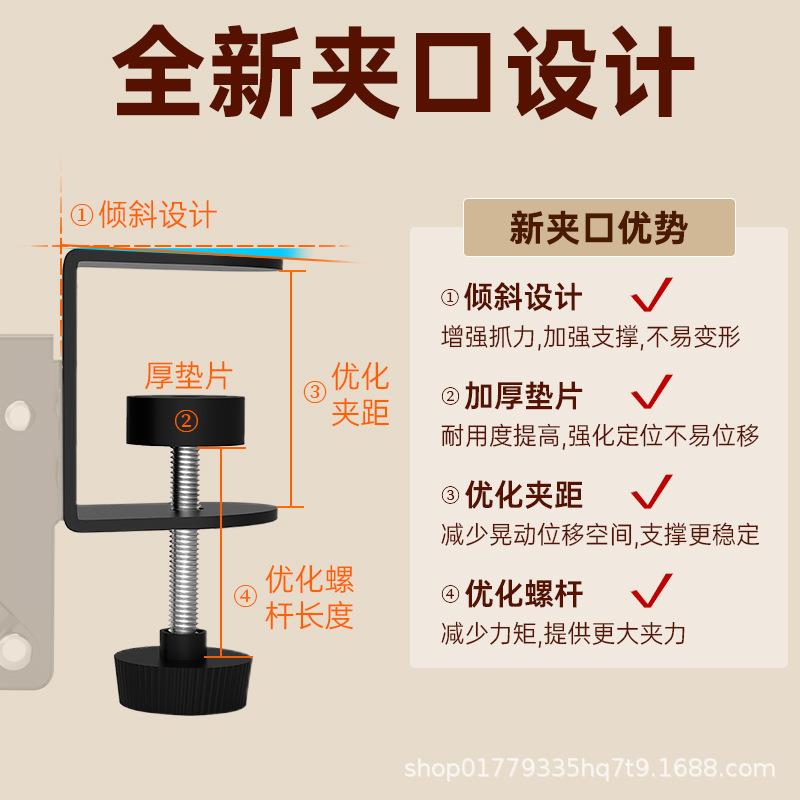 全新夹口设计

①倾斜设计

厚垫片

②

③优化夹距

④优化螺杆长度

新夹口优势

①倾斜设计
增强抓力,加强支撑,不易变形

②加厚垫片
耐用度提高,强化定位不易位移

③优化夹距
减少晃动位移空间,支撑更稳定

④优化螺杆
减少力矩,提供更大夹力

shop01779335hq7t9.1688.com