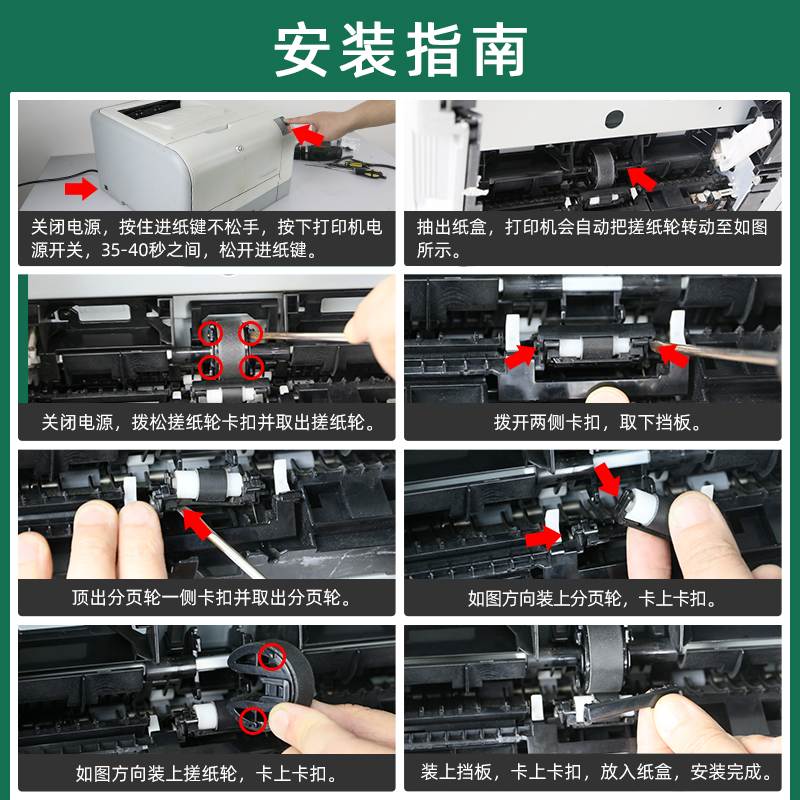 安装指南

关闭电源，按住进纸键不松手，按下打印机电源开关，35-40秒之间，松开进纸键。

抽出纸盒，打印机会自动把搓纸轮转动至如图所示。

关闭电源，拨松搓纸轮卡扣并取出搓纸轮。

拨开两侧卡扣，取下挡板。

顶出分页轮一侧卡扣并取出分页轮。

如图方向装上分页轮，卡上卡扣。

如图方向装上搓纸轮，卡上卡扣。

装上挡板，卡上卡扣，放入纸盒，安装完成。