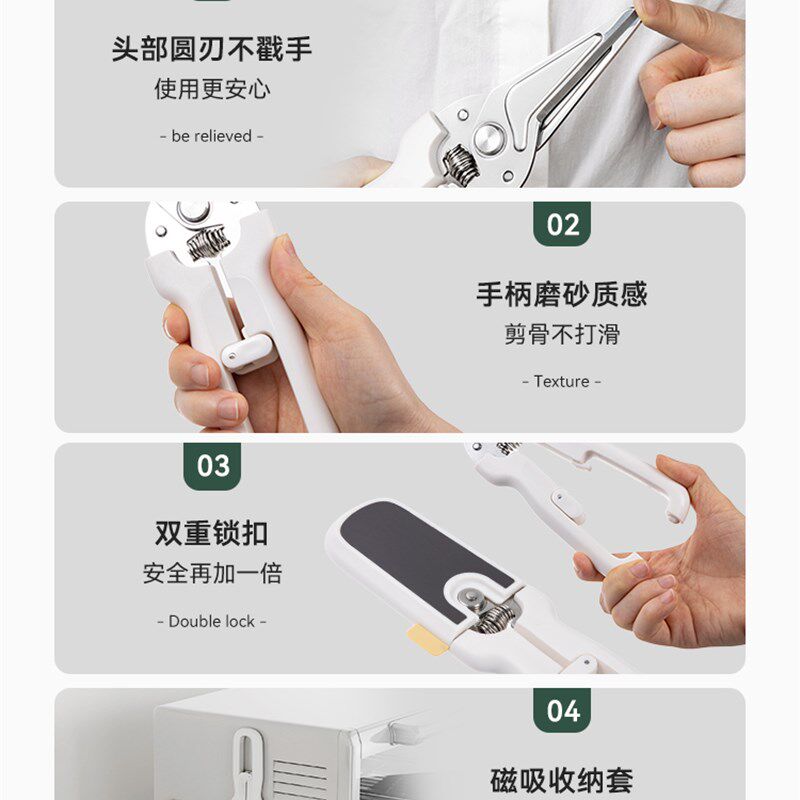 头部圆刃不戳手
使用更安心
- be relieved -

02
手柄磨砂质感
剪骨不打滑
- Texture -

03
双重锁扣
安全再加一倍
- Double lock -

04
磁吸收纳套