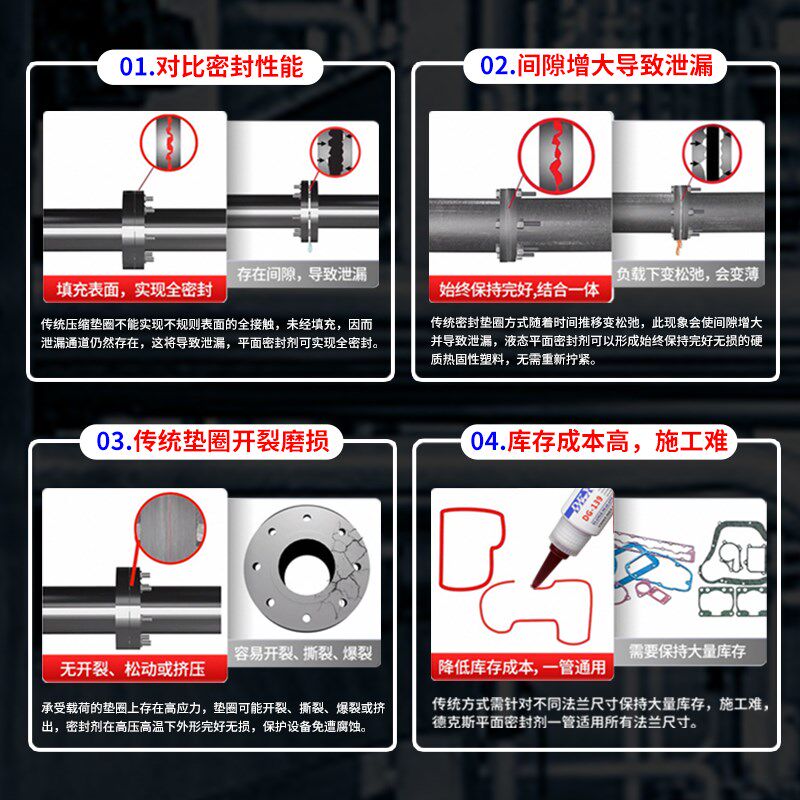 01.对比密封性能

填充表面，实现全密封

存在间隙，导致泄漏

传统压缩垫圈不能实现不规则表面的全接触，未经填充，因而泄漏通道仍然存在，这将导致泄漏，平面密封剂可实现全密封。

02.间隙增大导致泄漏

始终保持完好,结合一体

负载下变松弛，会变薄

传统密封垫圈方式随着时间推移变松弛，此现象会使间隙增大并导致泄漏，液态平面密封剂可以形成始终保持完好无损的硬质热固性塑料，无需重新拧紧。

03.传统垫圈开裂磨损

无开裂、松动或挤压

容易开裂、撕裂、爆裂

承受载荷的垫圈上存在高应力，垫圈可能开裂、撕裂、爆裂或挤出，密封剂在高压高温下外形完好无损，保护设备免遭腐蚀。

04.库存成本高，施工难

DG-139

降低库存成本，一管通用

需要保持大量库存

传统方式需针对不同法兰尺寸保持大量库存，施工难，德克斯平面密封剂一管适用所有法兰尺寸。