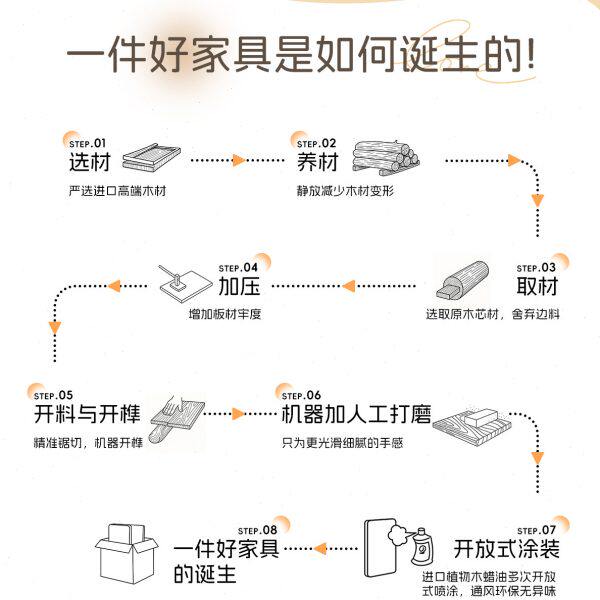 一件好家具是如何诞生的!

STEP.01
选材
严选进口高端木材

STEP.02
养材
静放减少木材变形

STEP.03
取材
选取原木芯材，舍弃边料

STEP.04
加压
增加板材牢度

STEP.05
开料与开榫
精准锯切，机器开榫

STEP.06
机器加人工打磨
只为更光滑细腻的手感

STEP.07
开放式涂装
进口植物木蜡油多次开放式喷涂，通风环保无异味

STEP.08
一件好家具的诞生