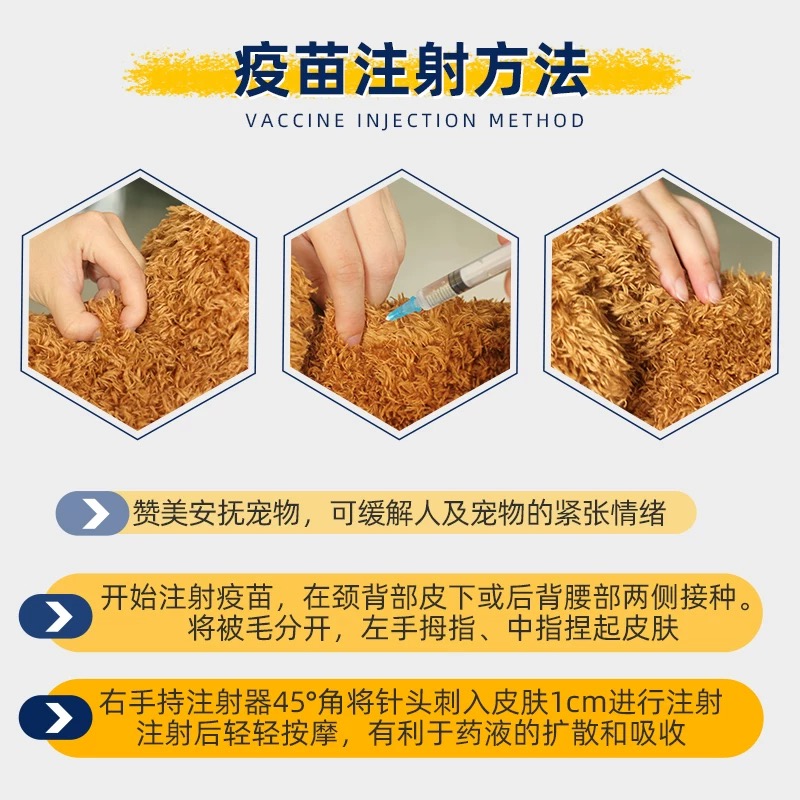 疫苗注射方法
VACCINE INJECTION METHOD

赞美安抚宠物，可缓解人及宠物的紧张情绪

开始注射疫苗，在颈背部皮下或后背腰部两侧接种。将被毛分开，左手拇指、中指捏起皮肤

右手持注射器45°角将针头刺入皮肤1cm进行注射 注射后轻轻按摩，有利于药液的扩散和吸收