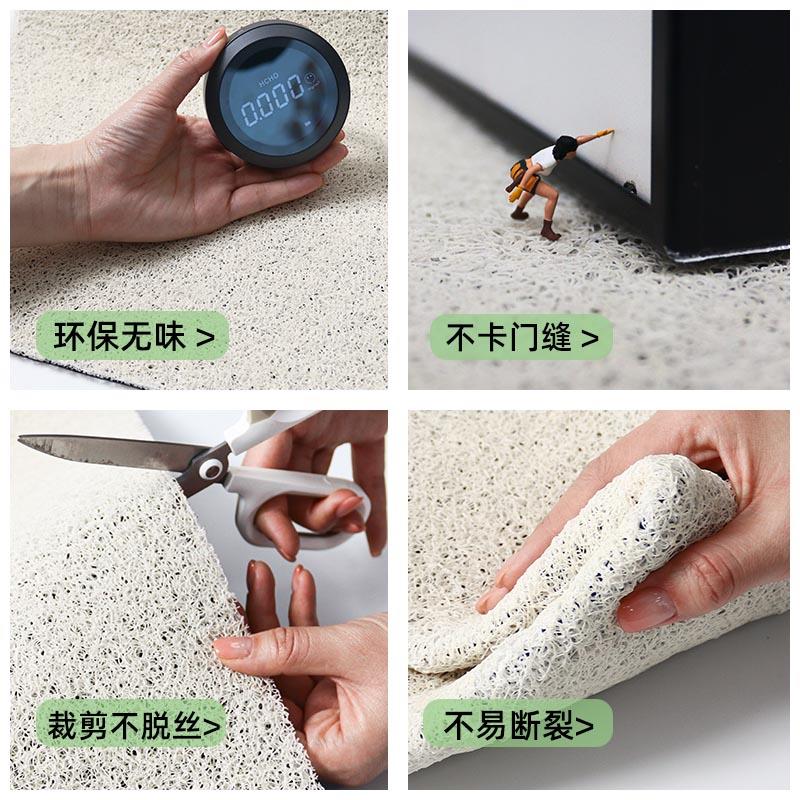 HCHO
0.000

环保无味 >

不卡门缝 >

裁剪不脱丝>

不易断裂>