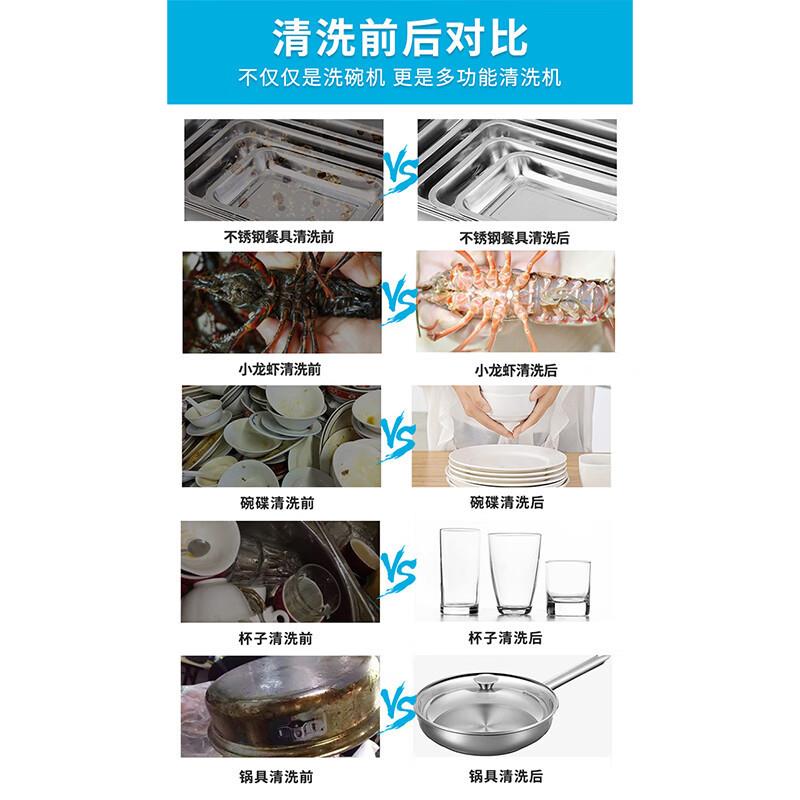 清洗前后对比

不仅仅是洗碗机 更是多功能清洗机

不锈钢餐具清洗前

VS

不锈钢餐具清洗后

小龙虾清洗前

VS

小龙虾清洗后

碗碟清洗前

VS

碗碟清洗后

杯子清洗前

VS

杯子清洗后

锅具清洗前

VS

锅具清洗后