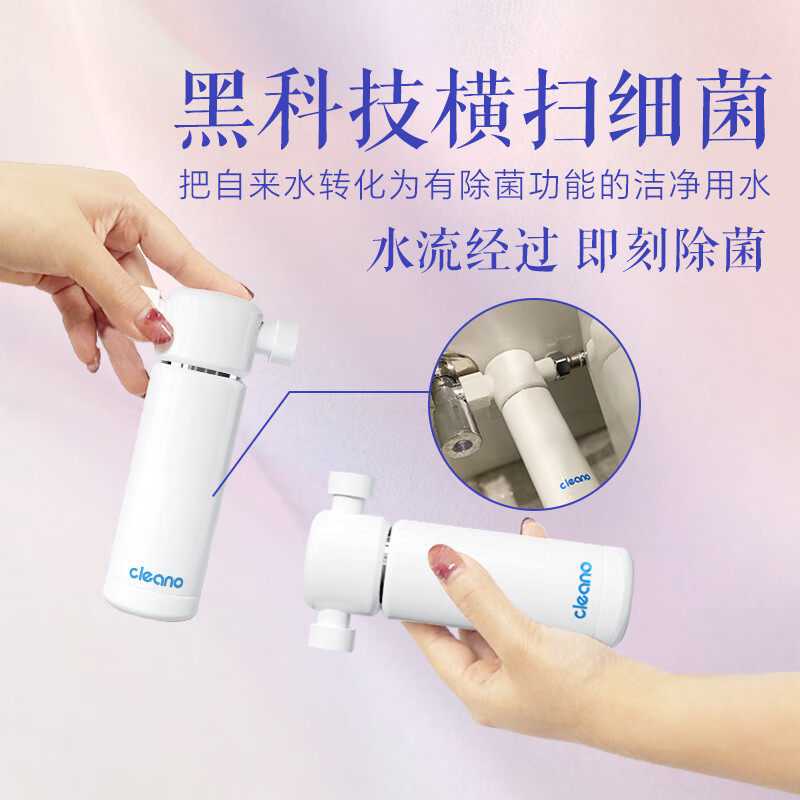 黑科技横扫细菌

把自来水转化为有除菌功能的洁净用水

水流经过 即刻除菌

cleano

cleano

cleano