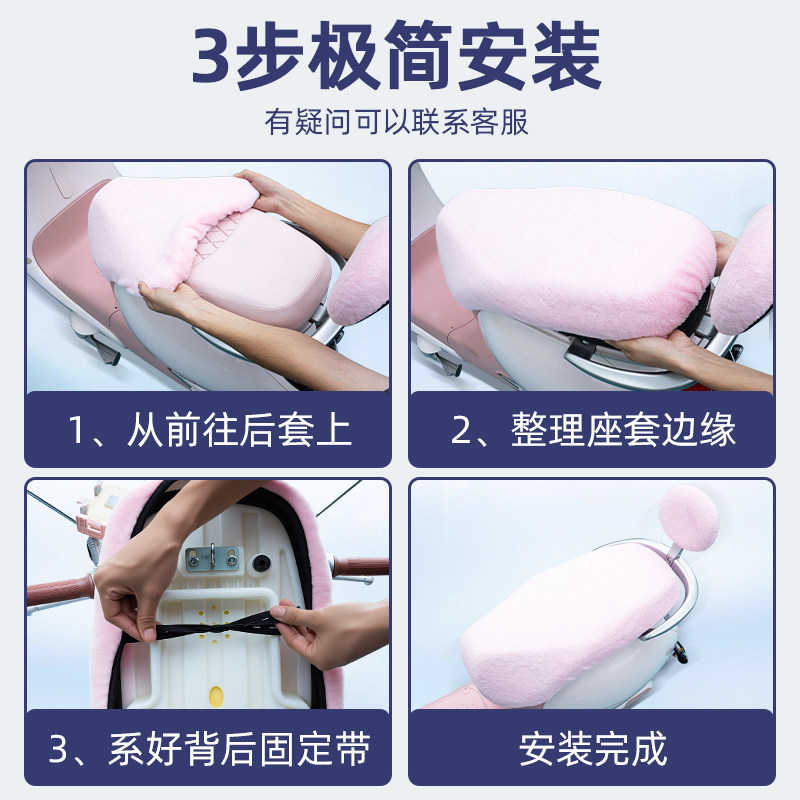 3步极简安装

有疑问可以联系客服

1、从前往后套上

2、整理座套边缘

3、系好背后固定带

安装完成