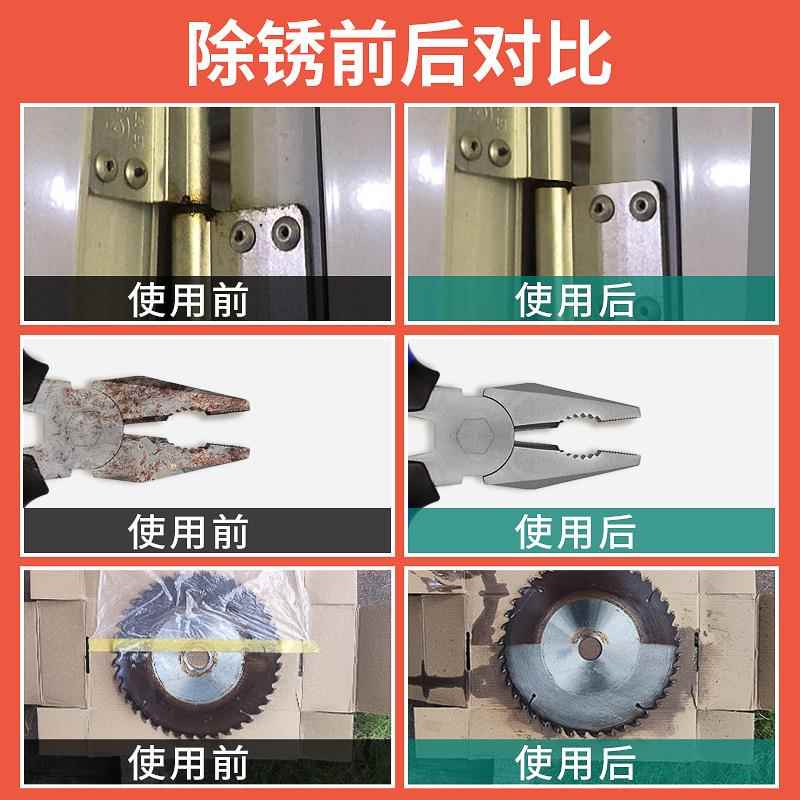 除锈前后对比

使用前

使用后

使用前

使用后

使用前

使用后