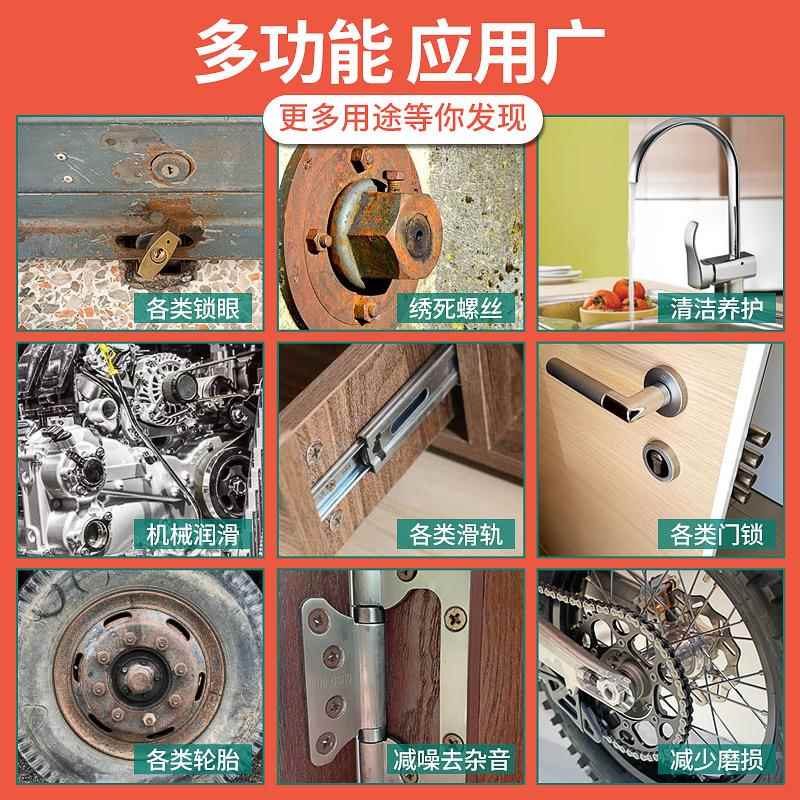 多功能 应用广

更多用途等你发现

各类锁眼

绣死螺丝

清洁养护

机械润滑

各类滑轨

各类门锁

各类轮胎

减噪去杂音

减少磨损