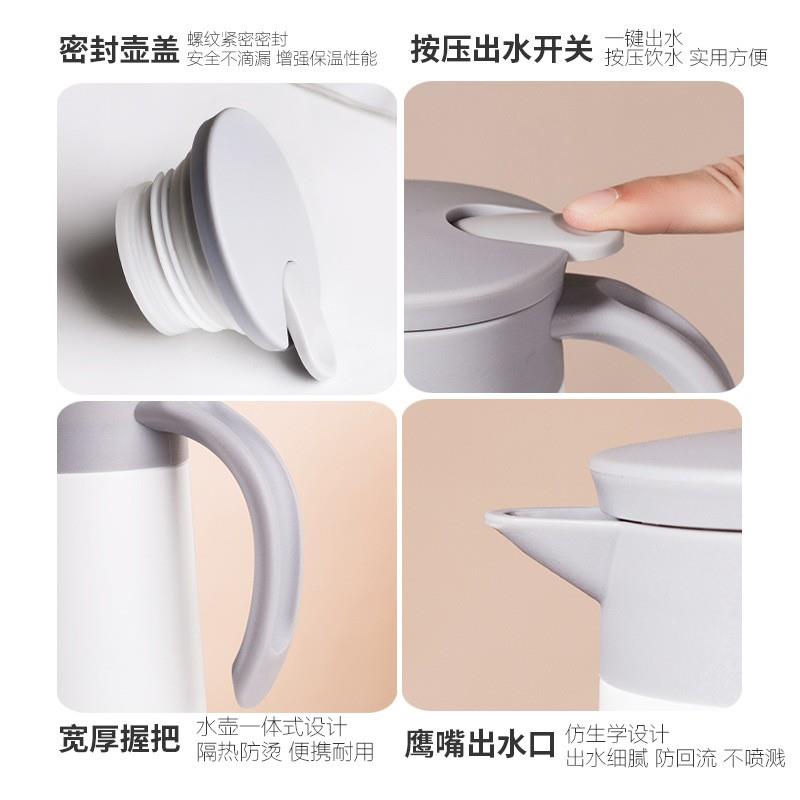 密封壶盖 螺纹紧密密封
安全不滴漏 增强保温性能

按压出水开关 一键出水
按压饮水 实用方便

宽厚握把 水壶一体式设计
隔热防烫 便携耐用

鹰嘴出水口 仿生学设计
出水细腻 防回流 不喷溅