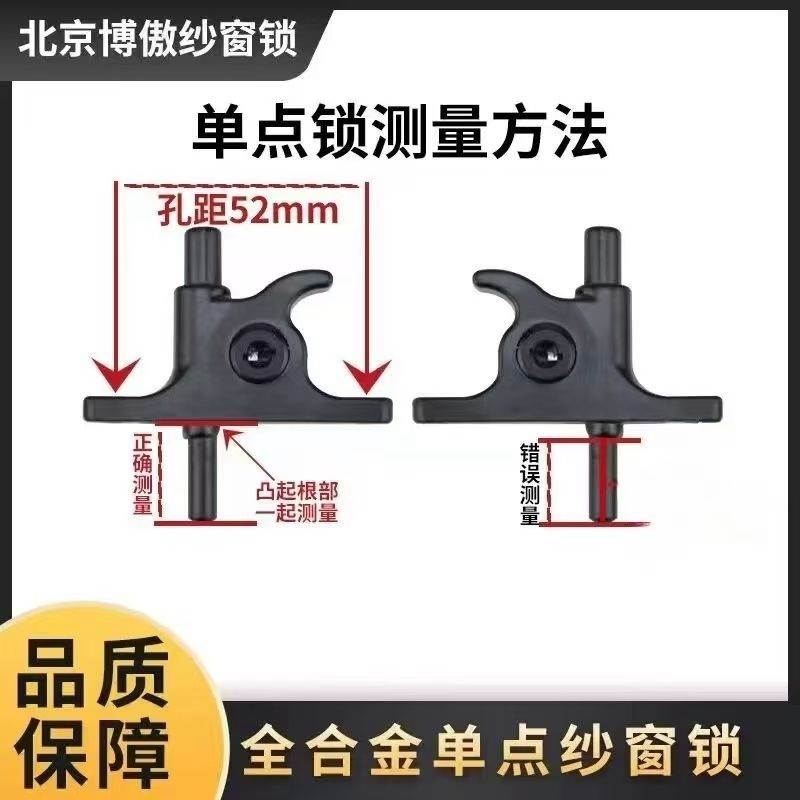 北京博傲纱窗锁

单点锁测量方法

孔距52mm

正确测量

凸起根部一起测量

错误测量

品质保障

全合金单点纱窗锁