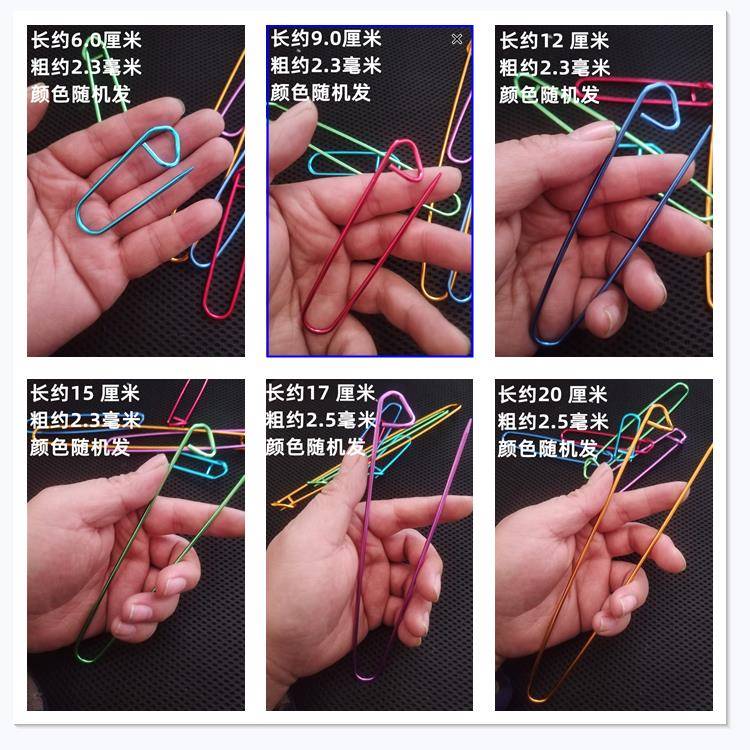 长约6.0厘米
粗约2.3毫米
颜色随机发

长约9.0厘米
粗约2.3毫米
颜色随机发

长约12 厘米
粗约2.3毫米
颜色随机发

长约15 厘米
粗约2.3毫米
颜色随机发

长约17 厘米
粗约2.5毫米
颜色随机发

长约20 厘米
粗约2.5毫米
颜色随机发