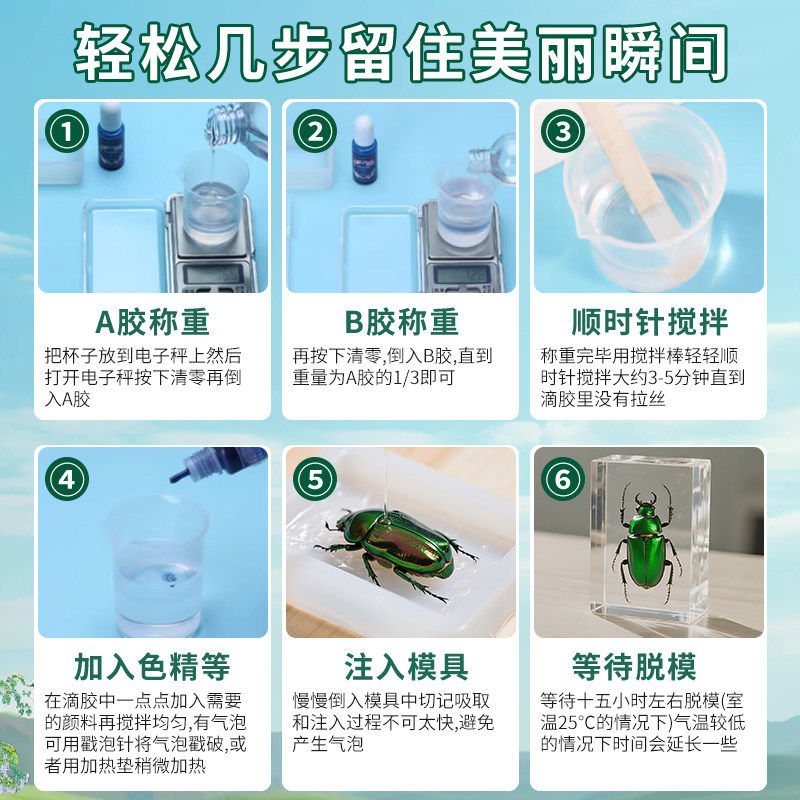 轻松几步留住美丽瞬间

①

A胶称重

把杯子放到电子秤上然后打开电子秤按下清零再倒入A胶

②

B胶称重

再按下清零,倒入B胶,直到重量为A胶的1/3即可

③

顺时针搅拌

称重完毕用搅拌棒轻轻顺时针搅拌大约3-5分钟直到滴胶里没有拉丝

④

加入色精等

在滴胶中一点点加入需要的颜料再搅拌均匀,有气泡可用戳泡针将气泡戳破,或者用加热垫稍微加热

⑤

注入模具

慢慢倒入模具中切记吸取和注入过程不可太快,避免产生气泡

⑥

等待脱模

等待十五小时左右脱模(室温25°C的情况下)气温较低的情况下时间会延长一些