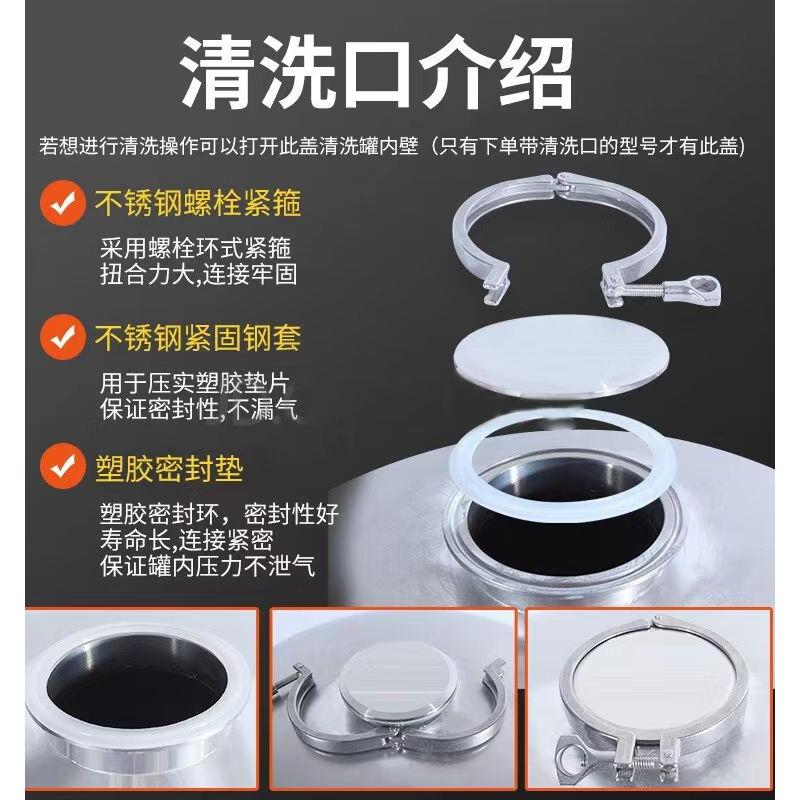 清洗口介绍

若想进行清洗操作可以打开此盖清洗罐内壁（只有下单带清洗口的型号才有此盖）

不锈钢螺栓紧箍

采用螺栓环式紧箍
扭合力大,连接牢固

不锈钢紧固钢套

用于压实塑胶垫片
保证密封性,不漏气

塑胶密封垫

塑胶密封环，密封性好
寿命长,连接紧密
保证罐内压力不泄气