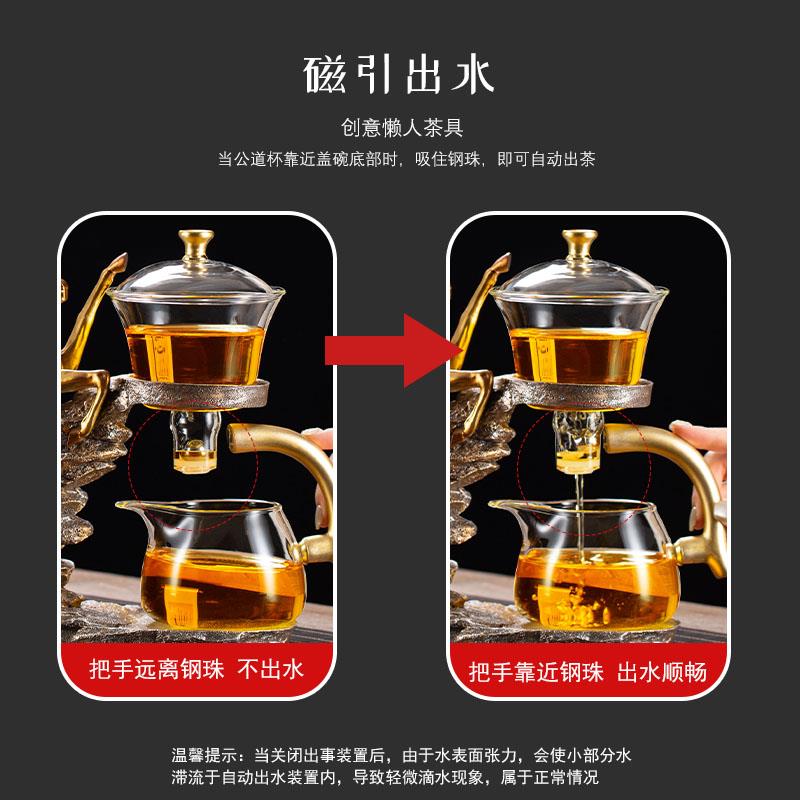 磁引出水

创意懒人茶具

当公道杯靠近盖碗底部时，吸住钢珠，即可自动出茶

把手远离钢珠 不出水

把手靠近钢珠 出水顺畅

温馨提示：当关闭出事装置后，由于水表面张力，会使小部分水滞流于自动出水装置内，导致轻微滴水现象，属于正常情况