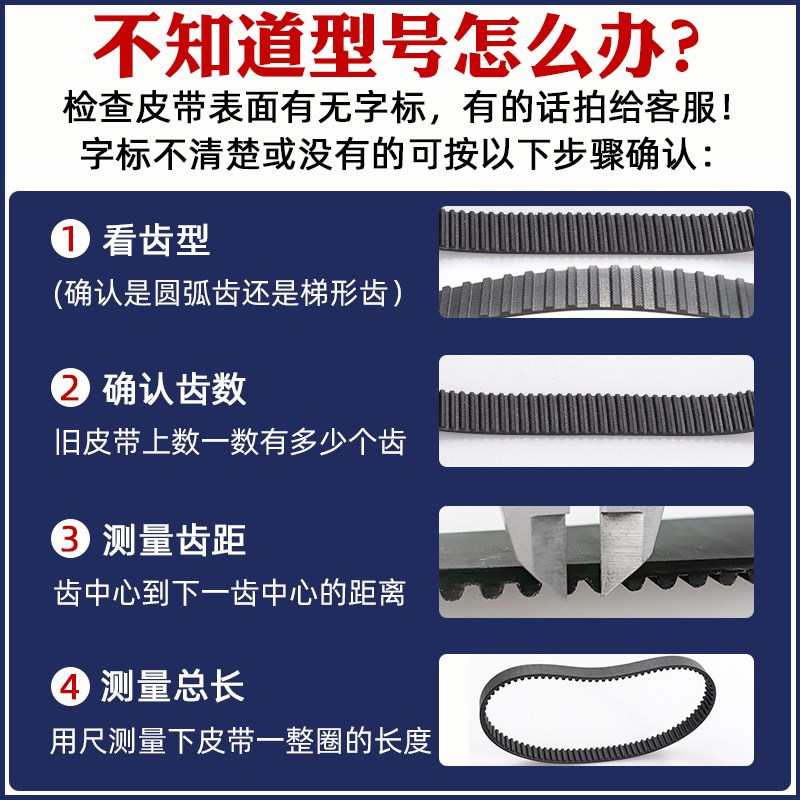 不知道型号怎么办？
检查皮带表面有无字标，有的话拍给客服！
字标不清楚或没有的可按以下步骤确认：

1 看齿型
（确认是圆弧齿还是梯形齿）

2 确认齿数
旧皮带上数一数有多少个齿

3 测量齿距
齿中心到下一齿中心的距离

4 测量总长
用尺测量下皮带一整圈的长度