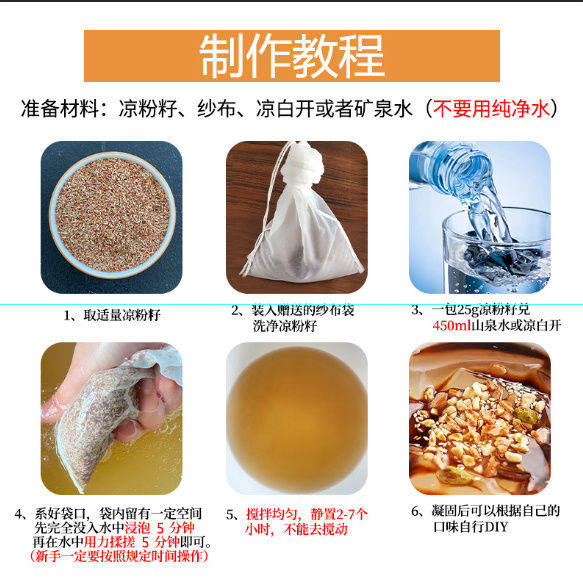 制作教程

准备材料：凉粉籽、纱布、凉白开或者矿泉水（不要用纯净水）

1、取适量凉粉籽

2、装入赠送的纱布袋洗净凉粉籽

3、一包25g凉粉籽兑450ml山泉水或凉白开

4、系好袋口，袋内留有一定空间先完全没入水中浸泡 5 分钟再在水中用力揉搓 5 分钟即可。（新手一定要按照规定时间操作）

5、搅拌均匀，静置2-7个小时，不能去搅动

6、凝固后可以根据自己的口味自行DIY