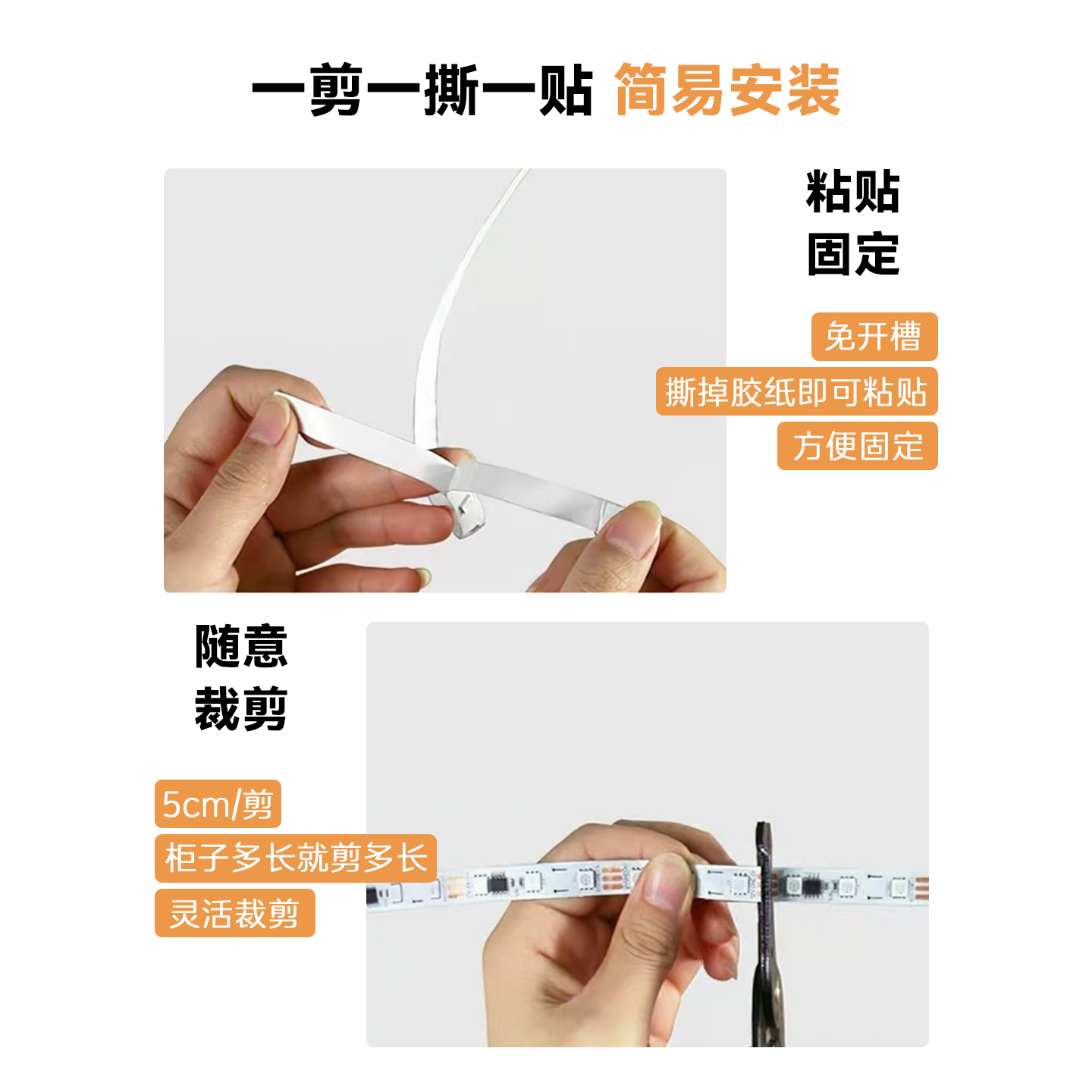 一剪一撕一贴 简易安装

粘贴
固定

免开槽
撕掉胶纸即可粘贴
方便固定

随意
裁剪

5cm/剪
柜子多长就剪多长
灵活裁剪