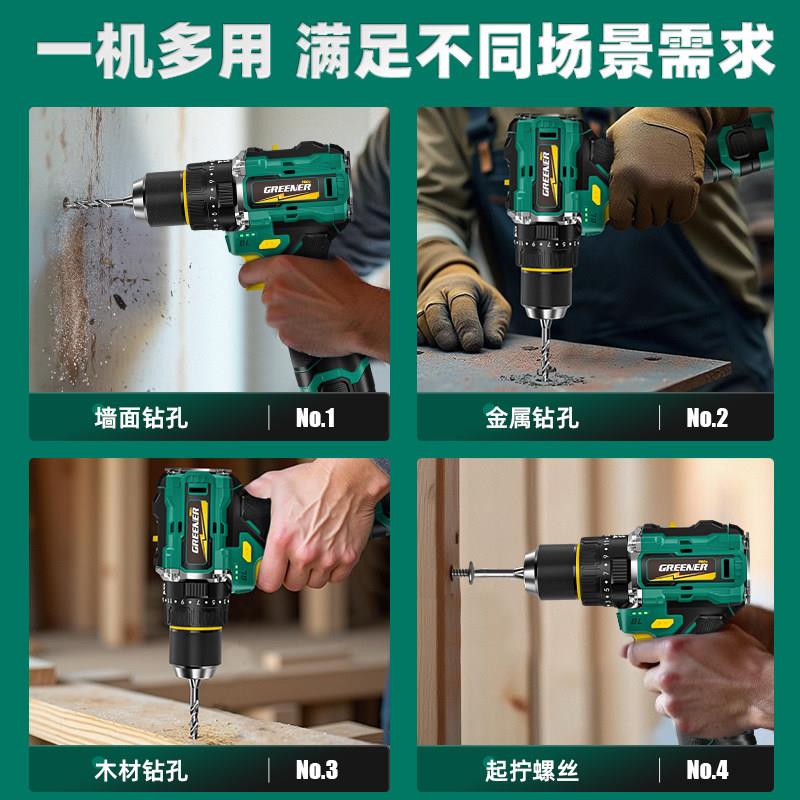 一机多用 满足不同场景需求

GREENER

墙面钻孔 | No.1

GREENER

金属钻孔 | No.2

GREENER

木材钻孔 | No.3

GREENER

起拧螺丝 | No.4