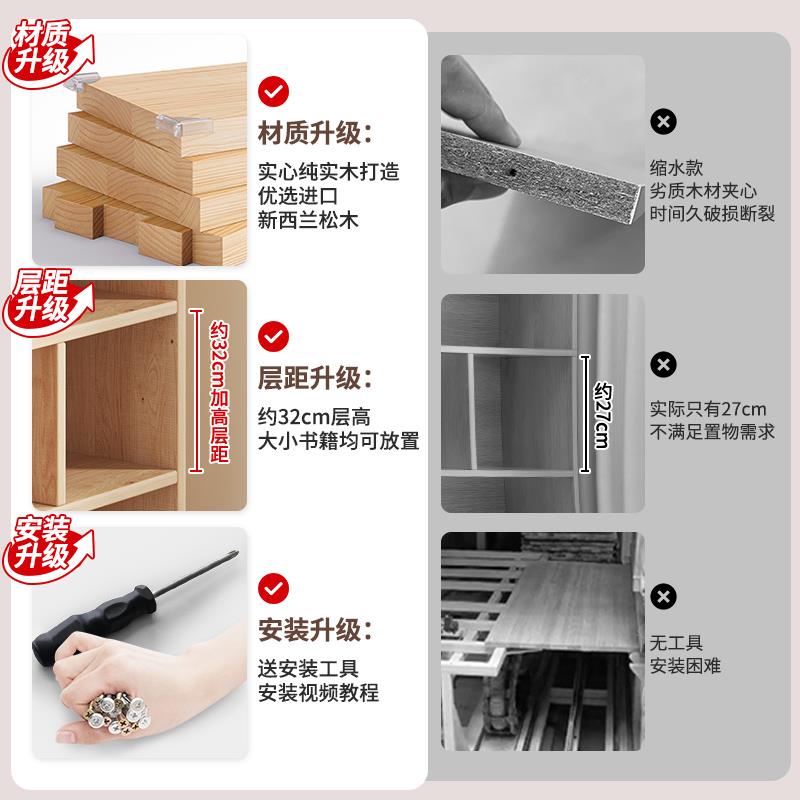 材质升级

材质升级：

实心纯实木打造
优选进口
新西兰松木

缩水款
劣质木材夹心
时间久破损断裂

层距升级

约32cm加高层距

层距升级：

约32cm层高
大小书籍均可放置

约27cm

实际只有27cm
不满足置物需求

安装升级

安装升级：

送安装工具
安装视频教程

无工具
安装困难