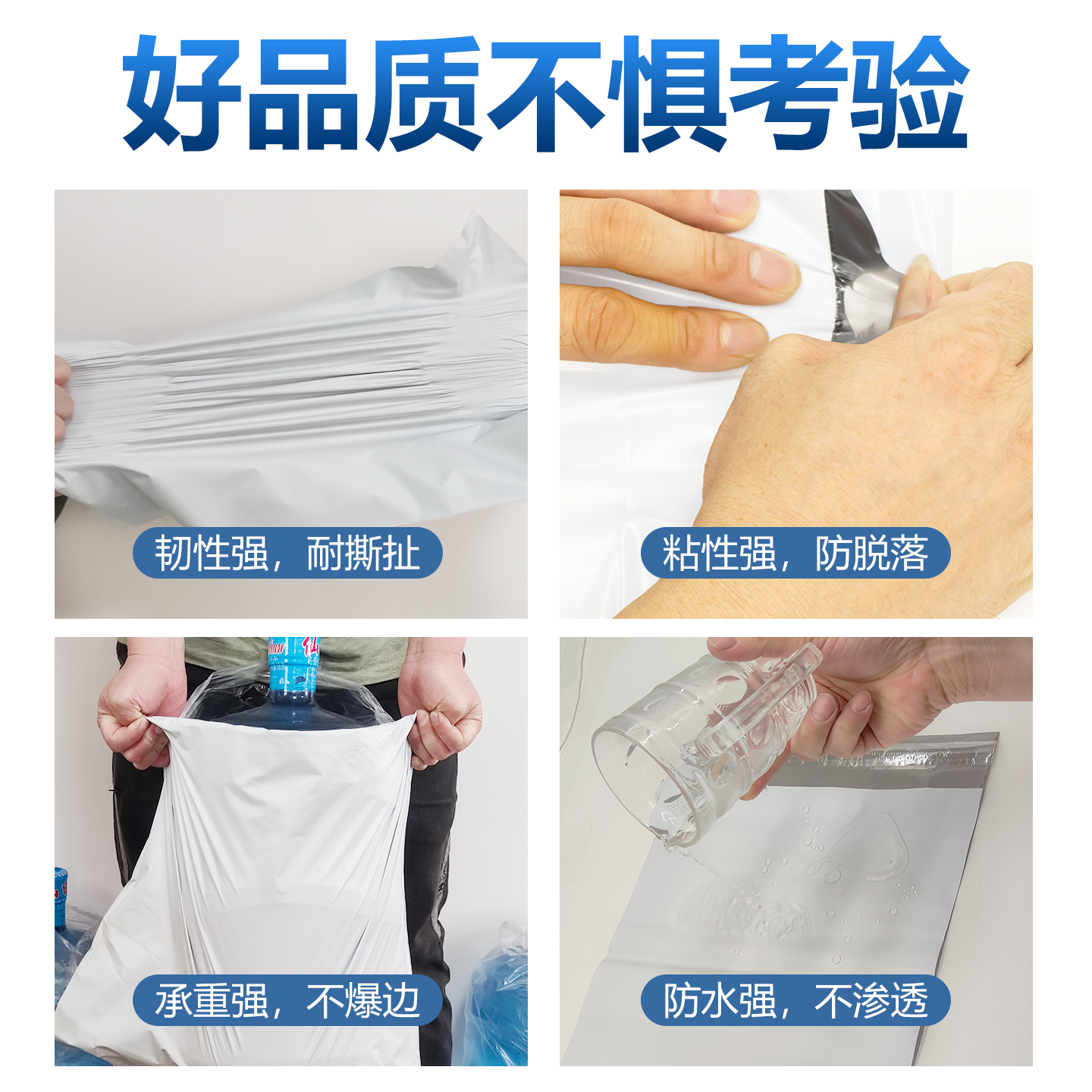 好品质不惧考验

韧性强，耐撕扯

粘性强，防脱落

承重强，不爆边

防水强，不渗透