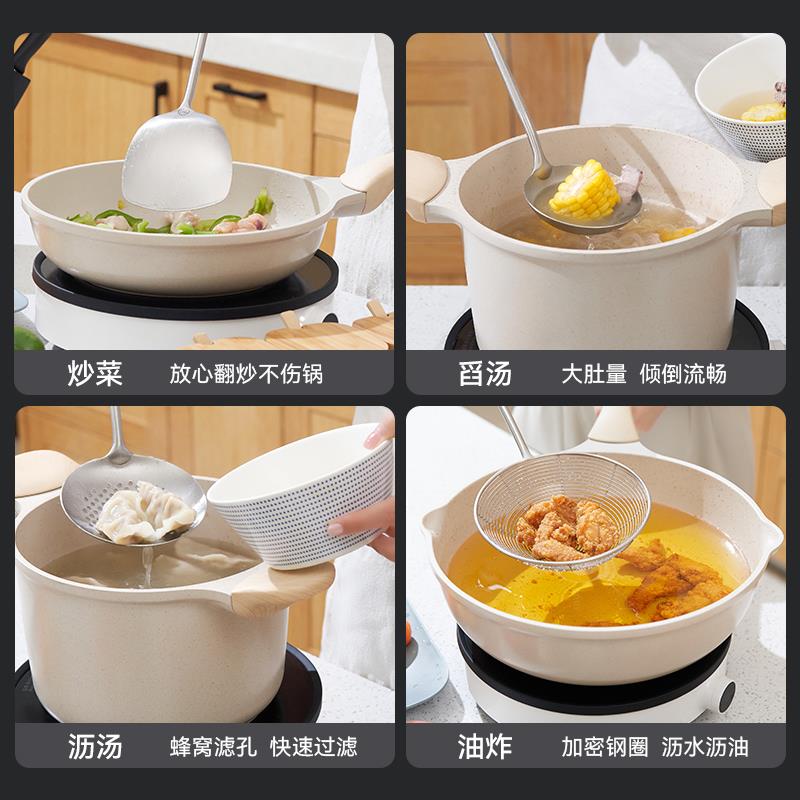 炒菜 放心翻炒不伤锅

舀汤 大肚量 倾倒流畅

沥汤 蜂窝滤孔 快速过滤

油炸 加密钢圈 沥水沥油